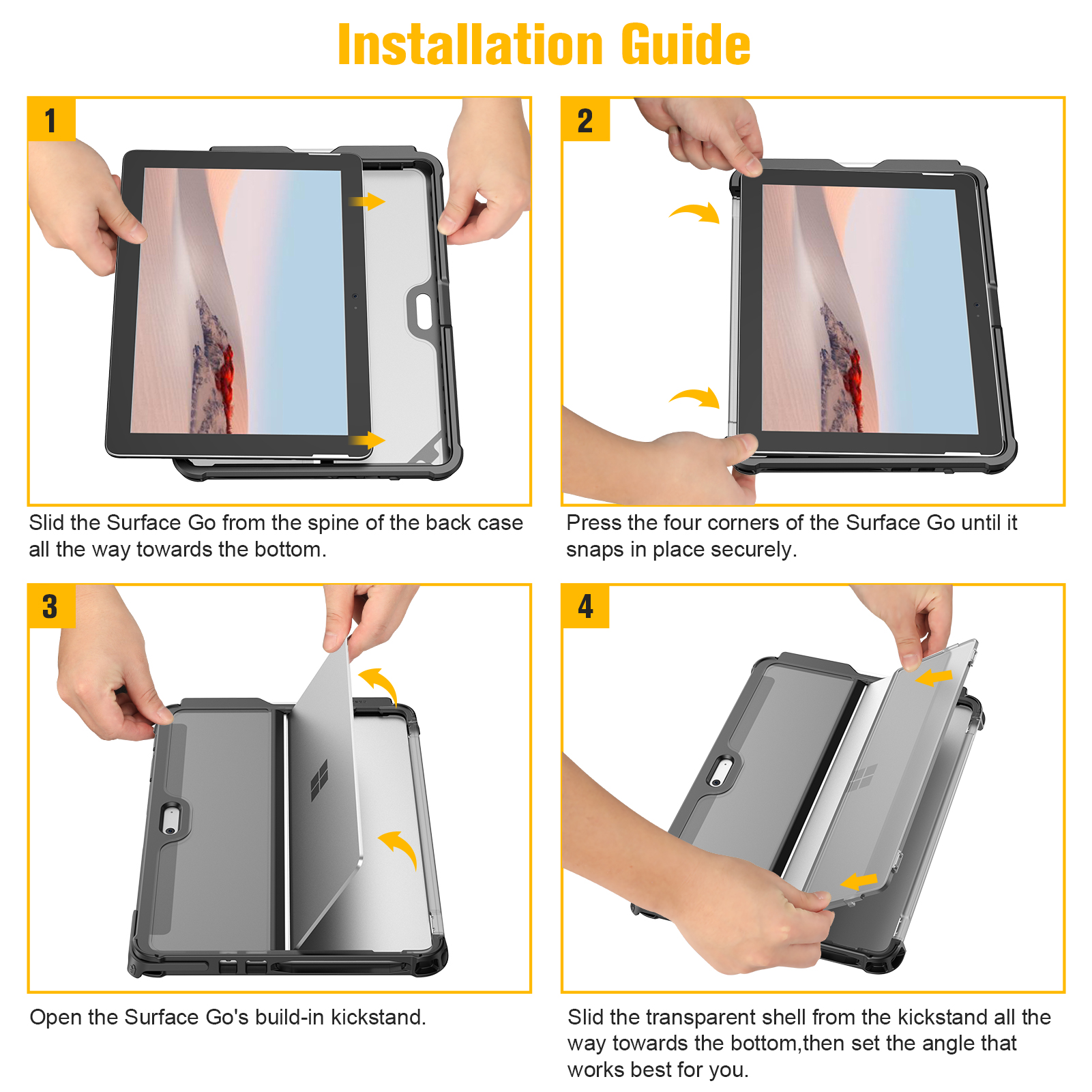 Installation Guide

1

Slid the Surface Go from the spine of the back case all the way towards the bottom.

2

Press the four corners of the Surface Go until it snaps in place securely.

3

Open the Surface Go's build-in kickstand.

4

Slid the transparent shell from the kickstand all the way towards the bottom,then set the angle that works best for you.