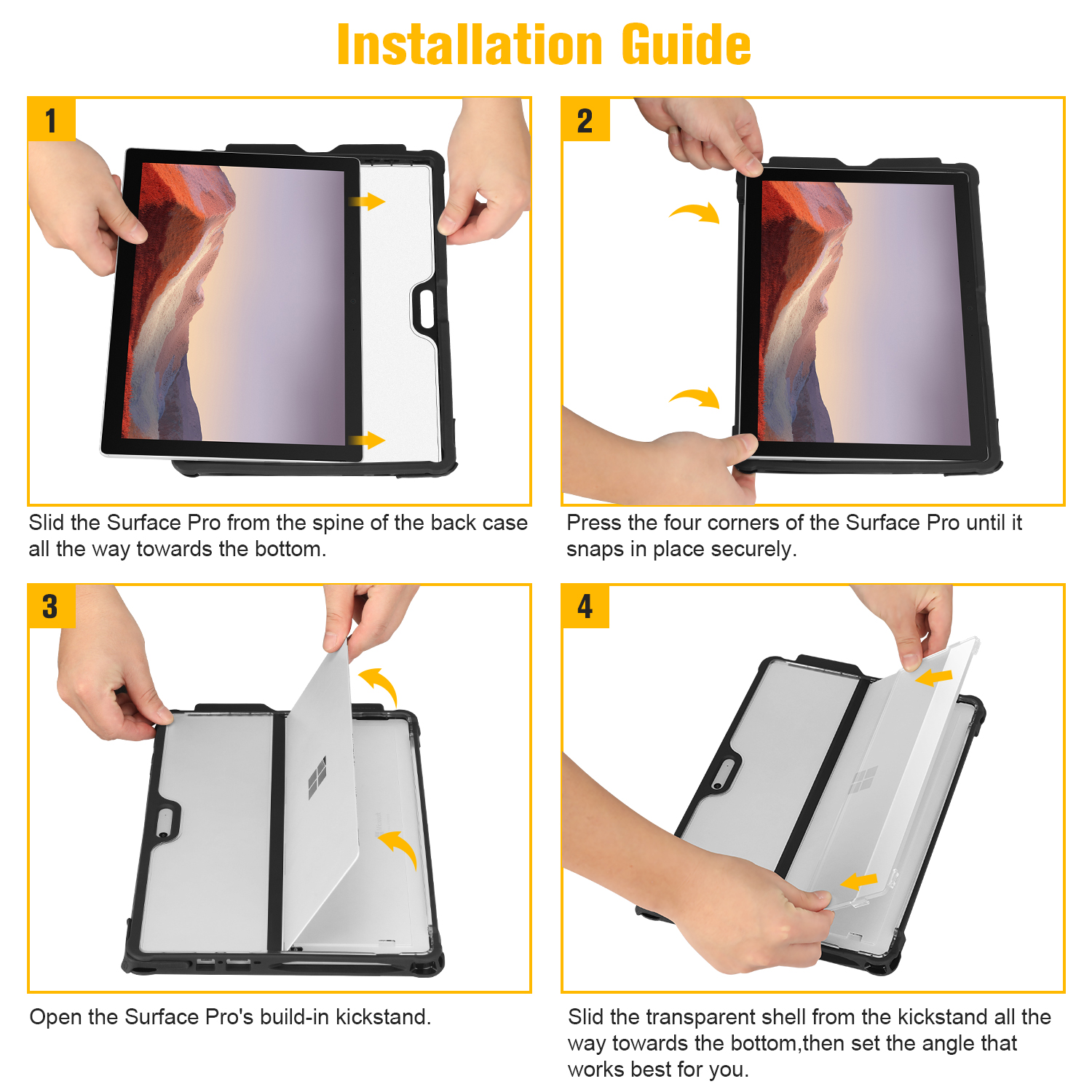 Installation Guide

1

Slid the Surface Pro from the spine of the back case all the way towards the bottom.

2

Press the four corners of the Surface Pro until it snaps in place securely.

3

Open the Surface Pro's build-in kickstand.

4

Slid the transparent shell from the kickstand all the way towards the bottom,then set the angle that works best for you.