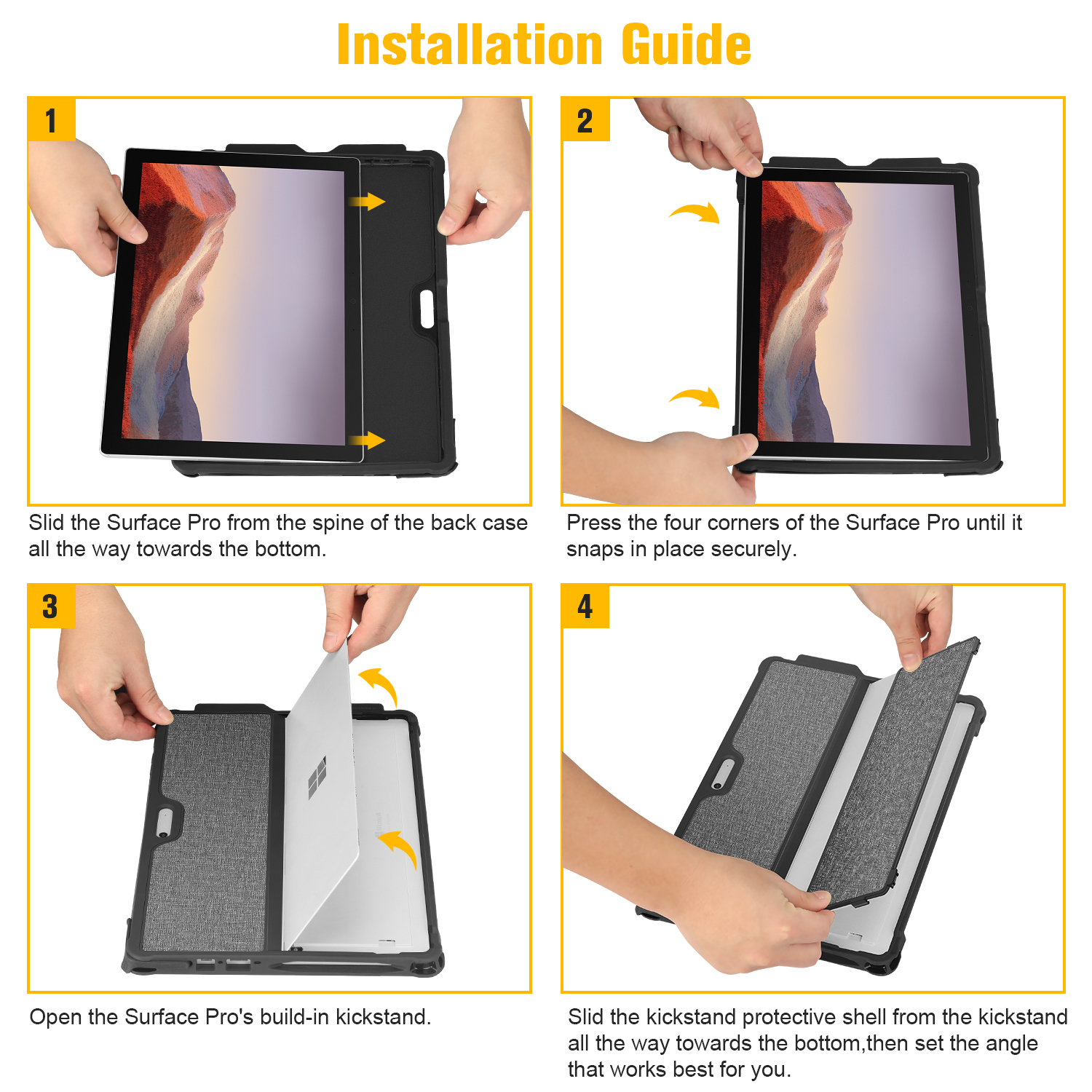 Installation Guide

1

Slid the Surface Pro from the spine of the back case all the way towards the bottom.

2

Press the four corners of the Surface Pro until it snaps in place securely.

3

Open the Surface Pro's build-in kickstand.

4

Slid the kickstand protective shell from the kickstand all the way towards the bottom,then set the angle that works best for you.