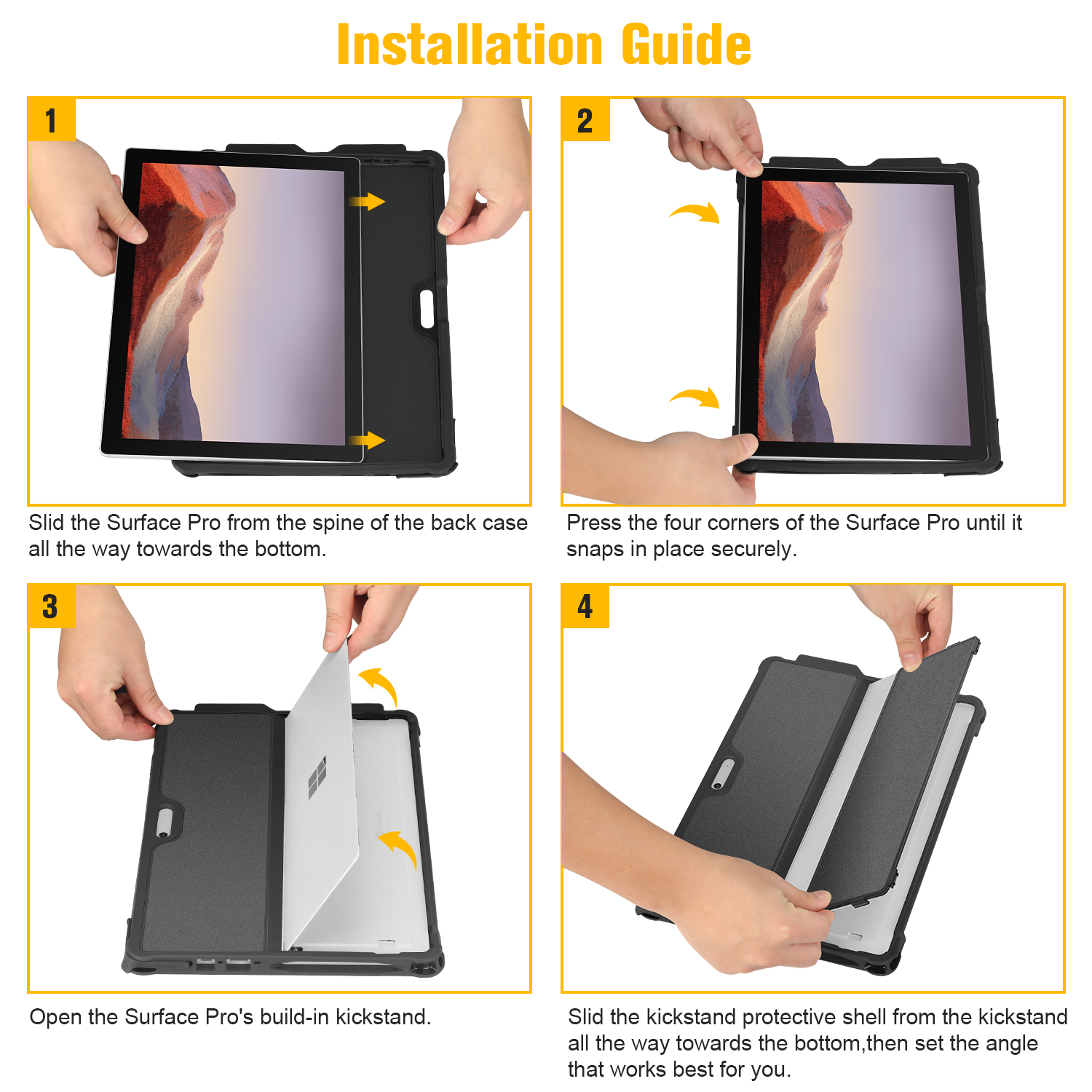 Installation Guide

1

Slid the Surface Pro from the spine of the back case all the way towards the bottom.

2

Press the four corners of the Surface Pro until it snaps in place securely.

3

Open the Surface Pro's build-in kickstand.

4

Slid the kickstand protective shell from the kickstand all the way towards the bottom,then set the angle that works best for you.