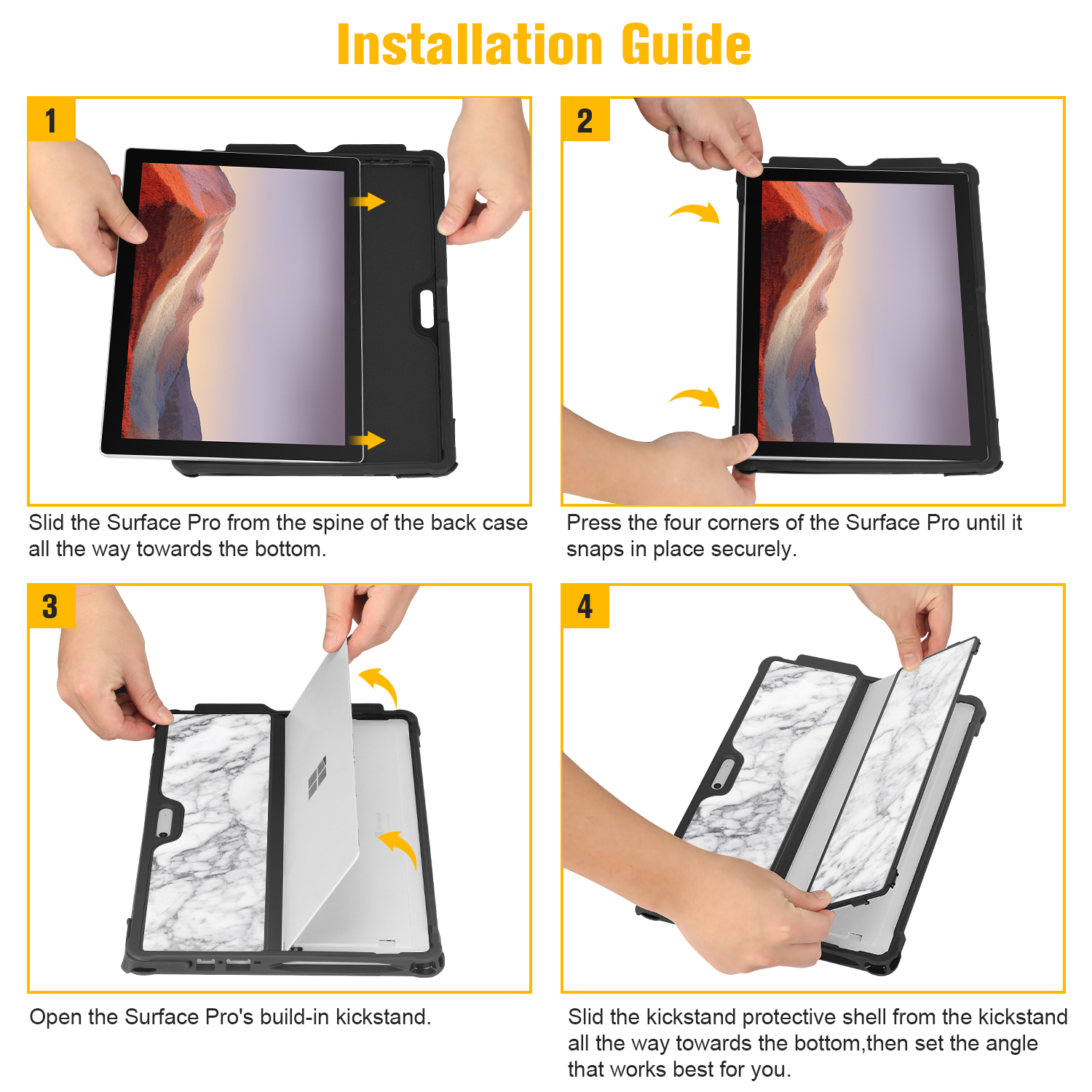 Installation Guide

1

Slid the Surface Pro from the spine of the back case all the way towards the bottom.

2

Press the four corners of the Surface Pro until it snaps in place securely.

3

Open the Surface Pro's build-in kickstand.

4

Slid the kickstand protective shell from the kickstand all the way towards the bottom,then set the angle that works best for you.