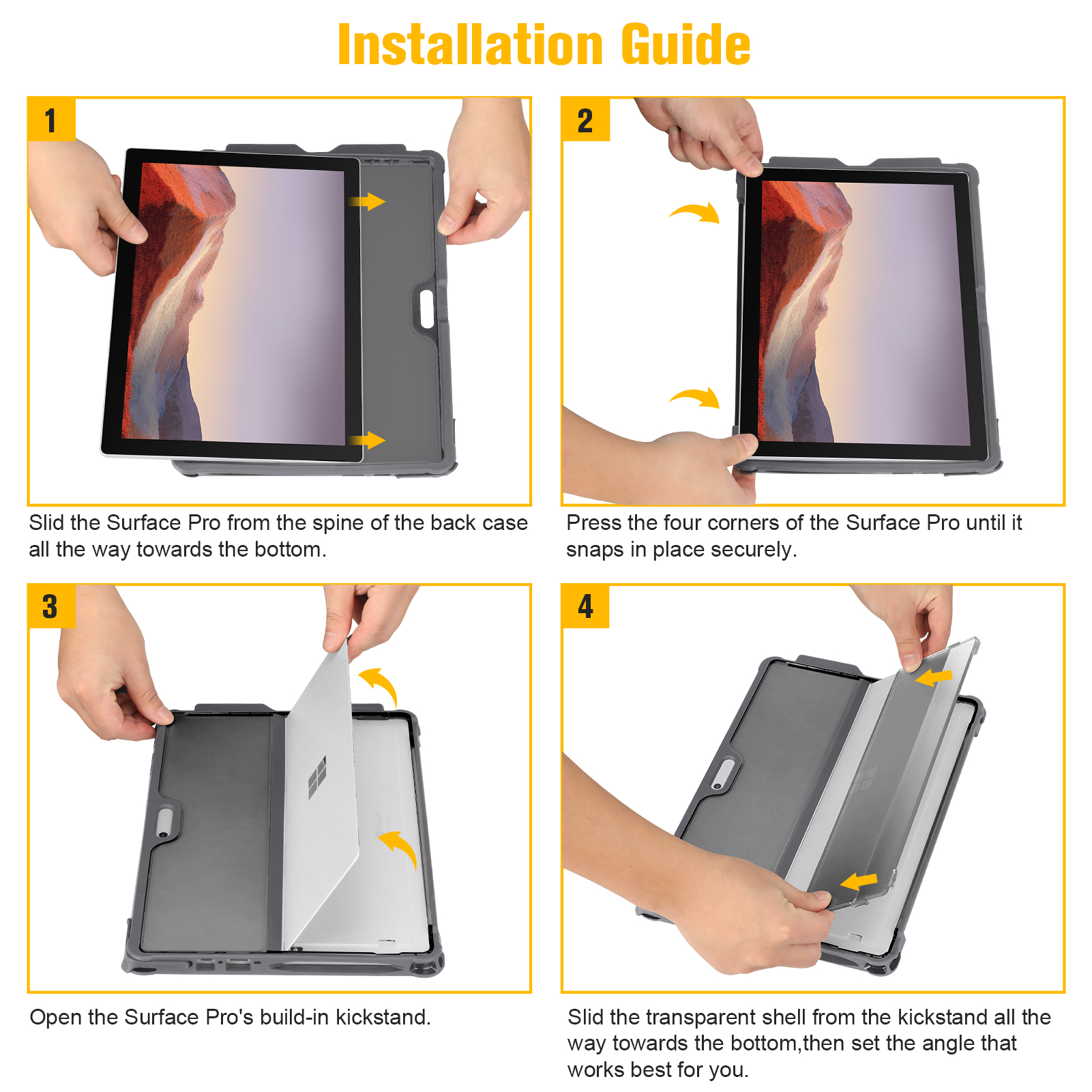 Installation Guide

1

Slid the Surface Pro from the spine of the back case all the way towards the bottom.

2

Press the four corners of the Surface Pro until it snaps in place securely.

3

Open the Surface Pro's build-in kickstand.

4

Slid the transparent shell from the kickstand all the way towards the bottom,then set the angle that works best for you.