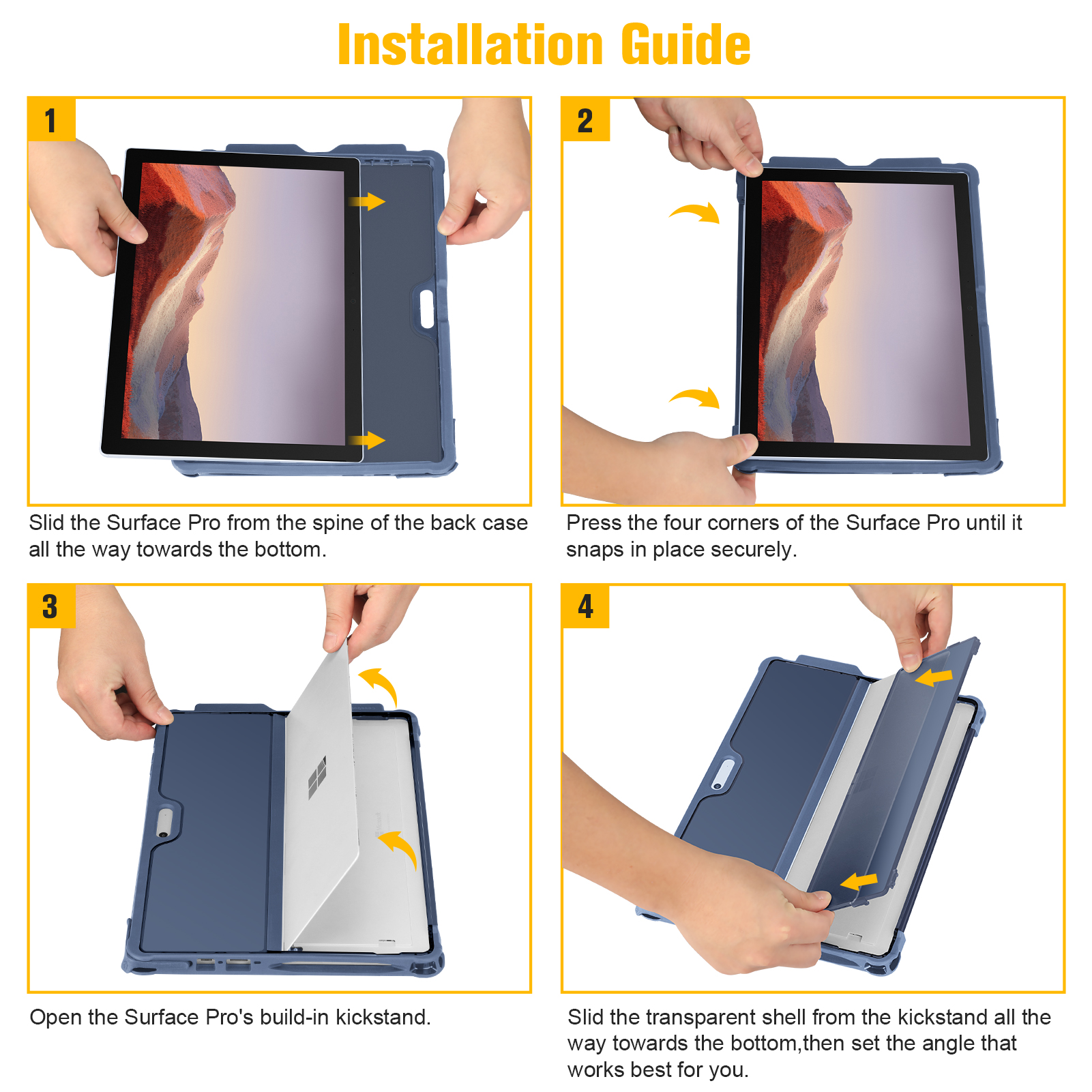 Installation Guide

1

Slid the Surface Pro from the spine of the back case all the way towards the bottom.

2

Press the four corners of the Surface Pro until it snaps in place securely.

3

Open the Surface Pro's build-in kickstand.

4

Slid the transparent shell from the kickstand all the way towards the bottom,then set the angle that works best for you.