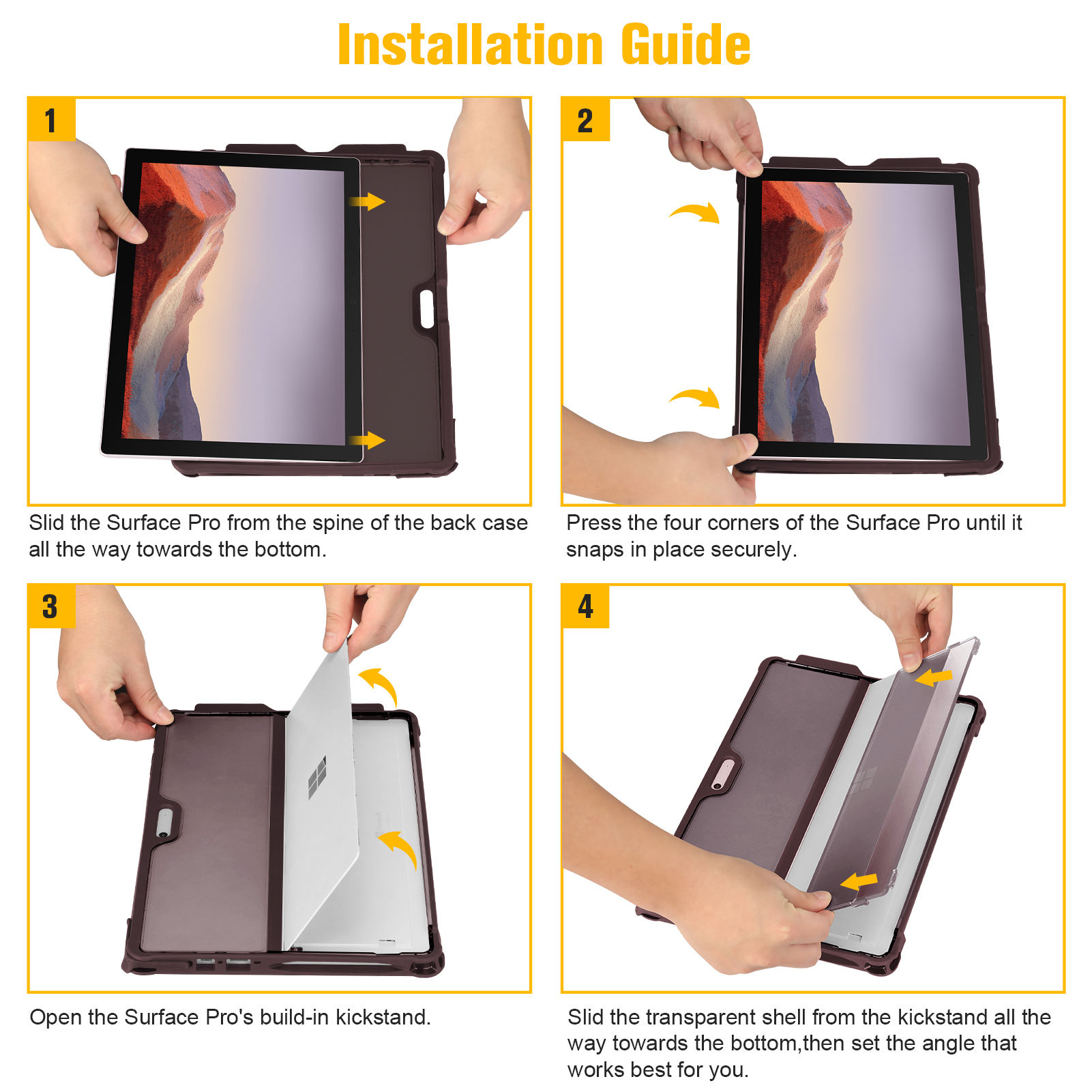 Installation Guide

1

Slid the Surface Pro from the spine of the back case all the way towards the bottom.

2

Press the four corners of the Surface Pro until it snaps in place securely.

3

Open the Surface Pro's build-in kickstand.

4

Slid the transparent shell from the kickstand all the way towards the bottom,then set the angle that works best for you.