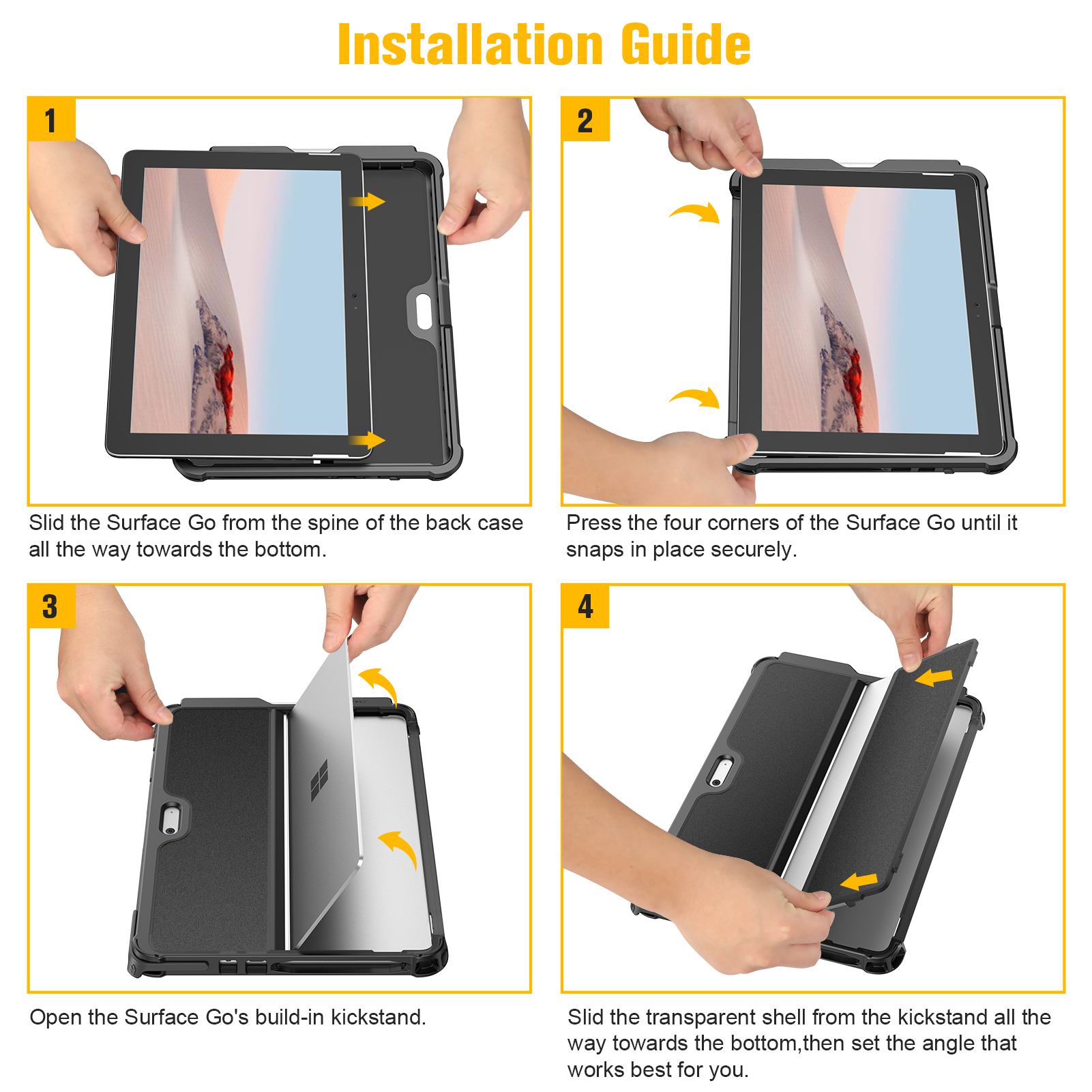 Installation Guide

1

Slid the Surface Go from the spine of the back case all the way towards the bottom.

2

Press the four corners of the Surface Go until it snaps in place securely.

3

Open the Surface Go's build-in kickstand.

4

Slid the transparent shell from the kickstand all the way towards the bottom,then set the angle that works best for you.