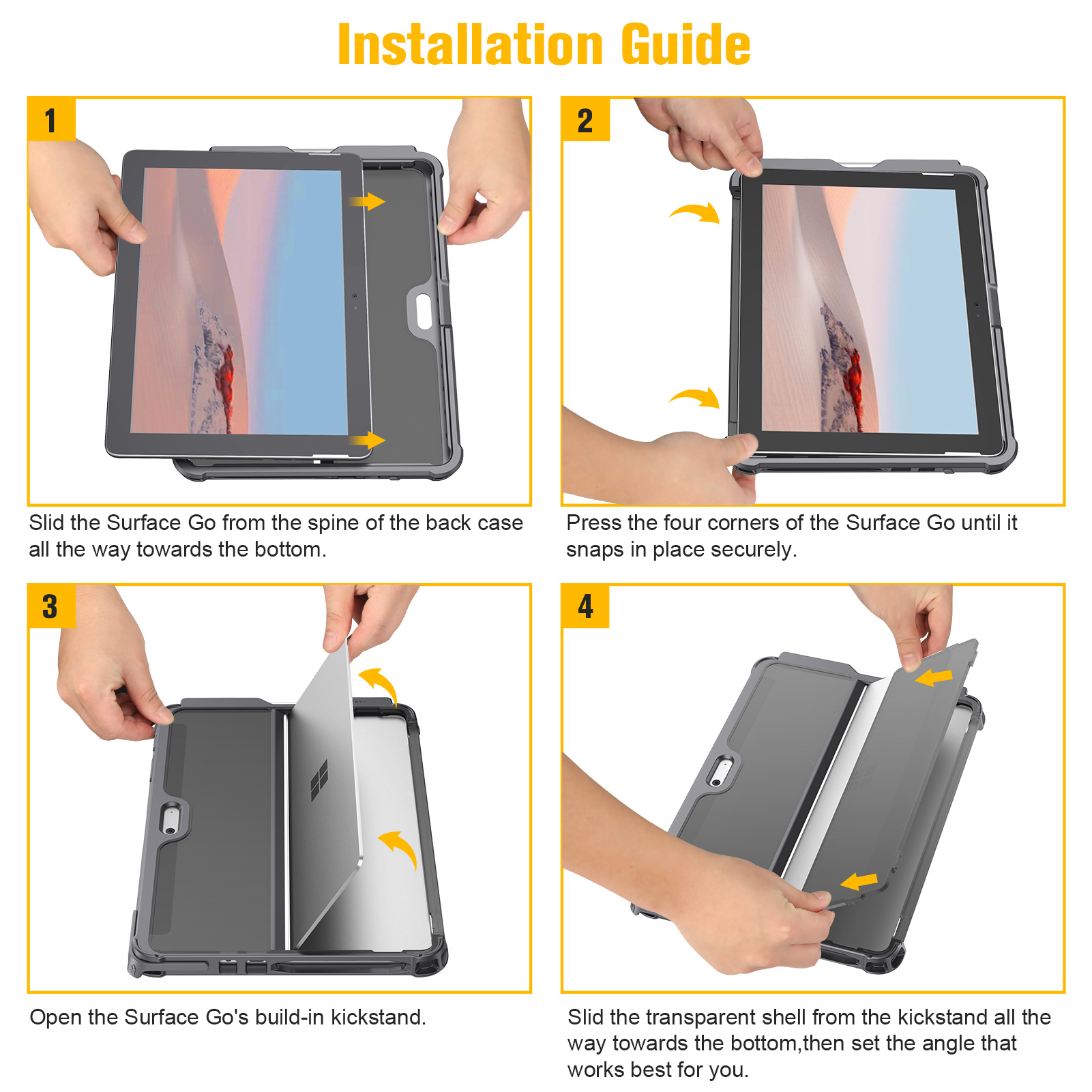 Installation Guide

1

Slid the Surface Go from the spine of the back case all the way towards the bottom.

2

Press the four corners of the Surface Go until it snaps in place securely.

3

Open the Surface Go's build-in kickstand.

4

Slid the transparent shell from the kickstand all the way towards the bottom,then set the angle that works best for you.