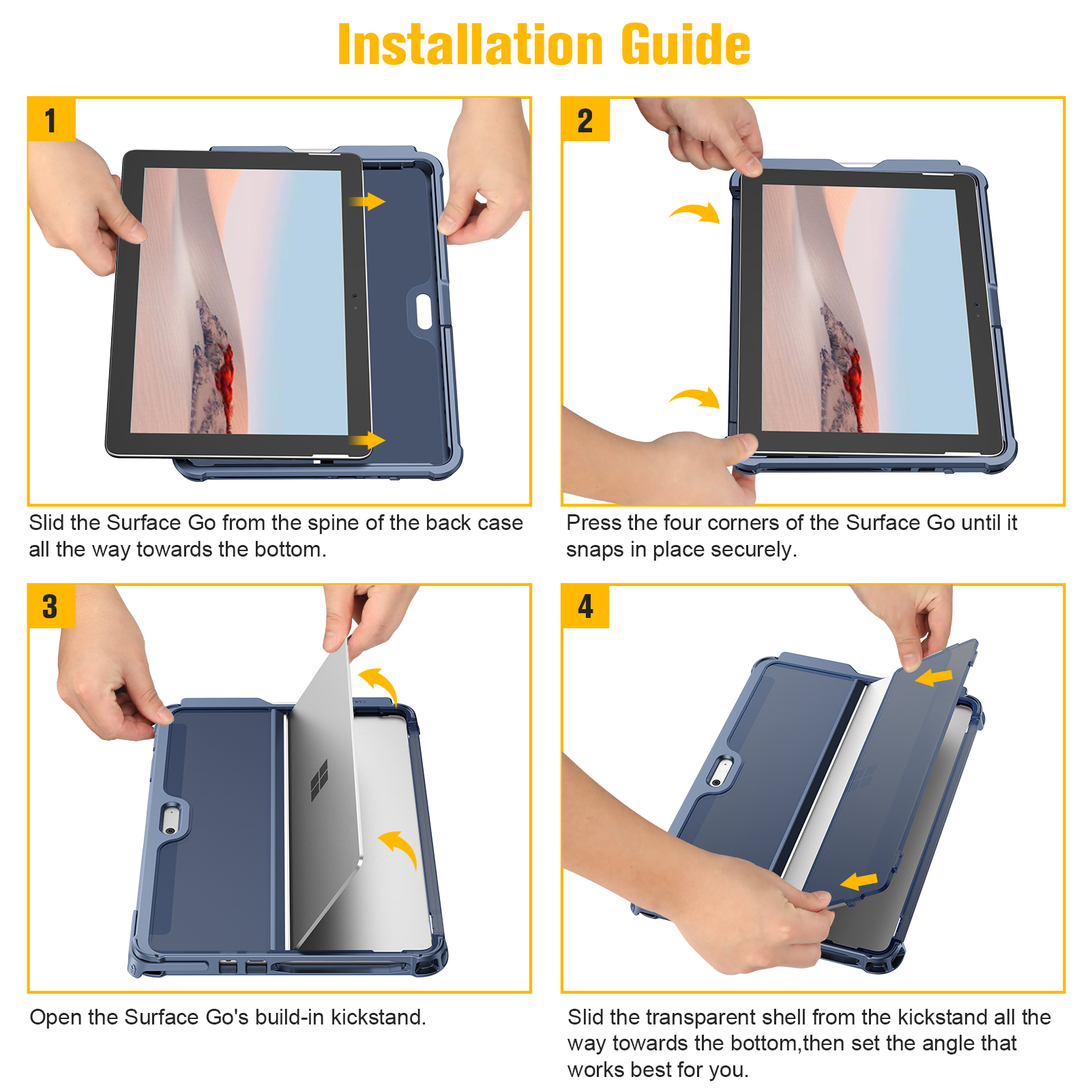 Installation Guide

1

Slid the Surface Go from the spine of the back case all the way towards the bottom.

2

Press the four corners of the Surface Go until it snaps in place securely.

3

Open the Surface Go's build-in kickstand.

4

Slid the transparent shell from the kickstand all the way towards the bottom,then set the angle that works best for you.