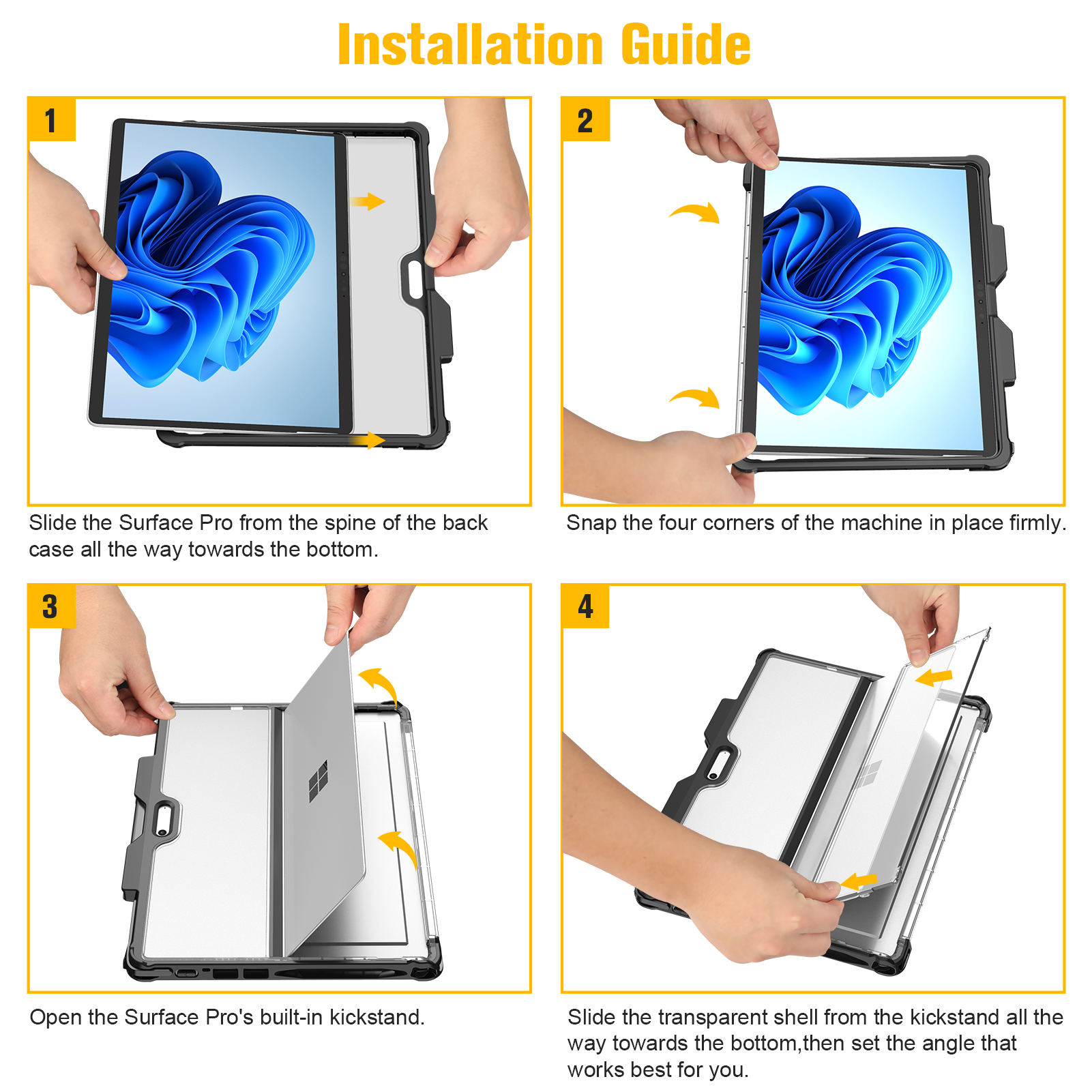 Installation Guide

1

Slide the Surface Pro from the spine of the back case all the way towards the bottom.

2

Snap the four corners of the machine in place firmly.

3

Open the Surface Pro's built-in kickstand.

4

Slide the transparent shell from the kickstand all the way towards the bottom,then set the angle that works best for you.