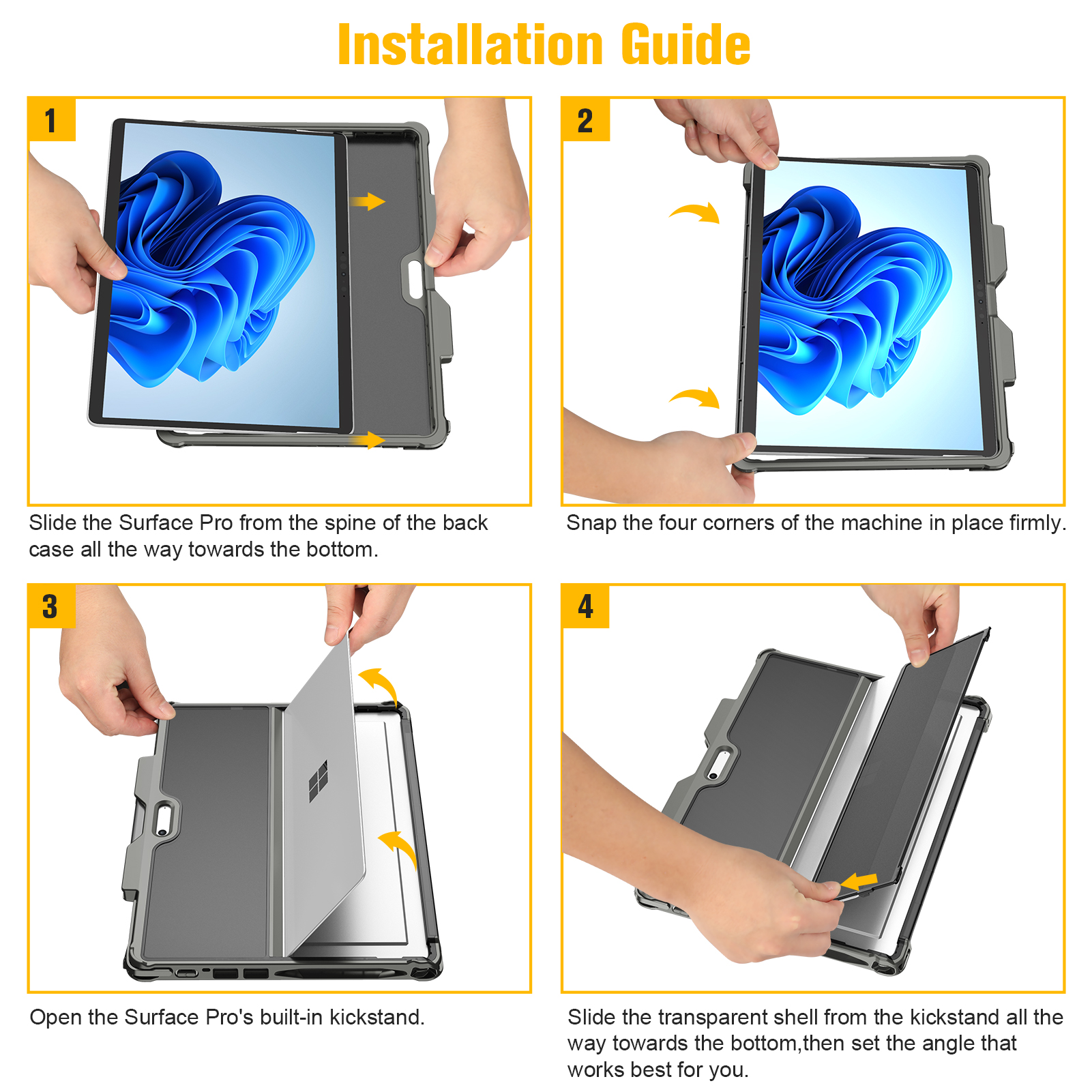 Installation Guide

1

Slide the Surface Pro from the spine of the back case all the way towards the bottom.

2

Snap the four corners of the machine in place firmly.

3

Open the Surface Pro's built-in kickstand.

4

Slide the transparent shell from the kickstand all the way towards the bottom,then set the angle that works best for you.