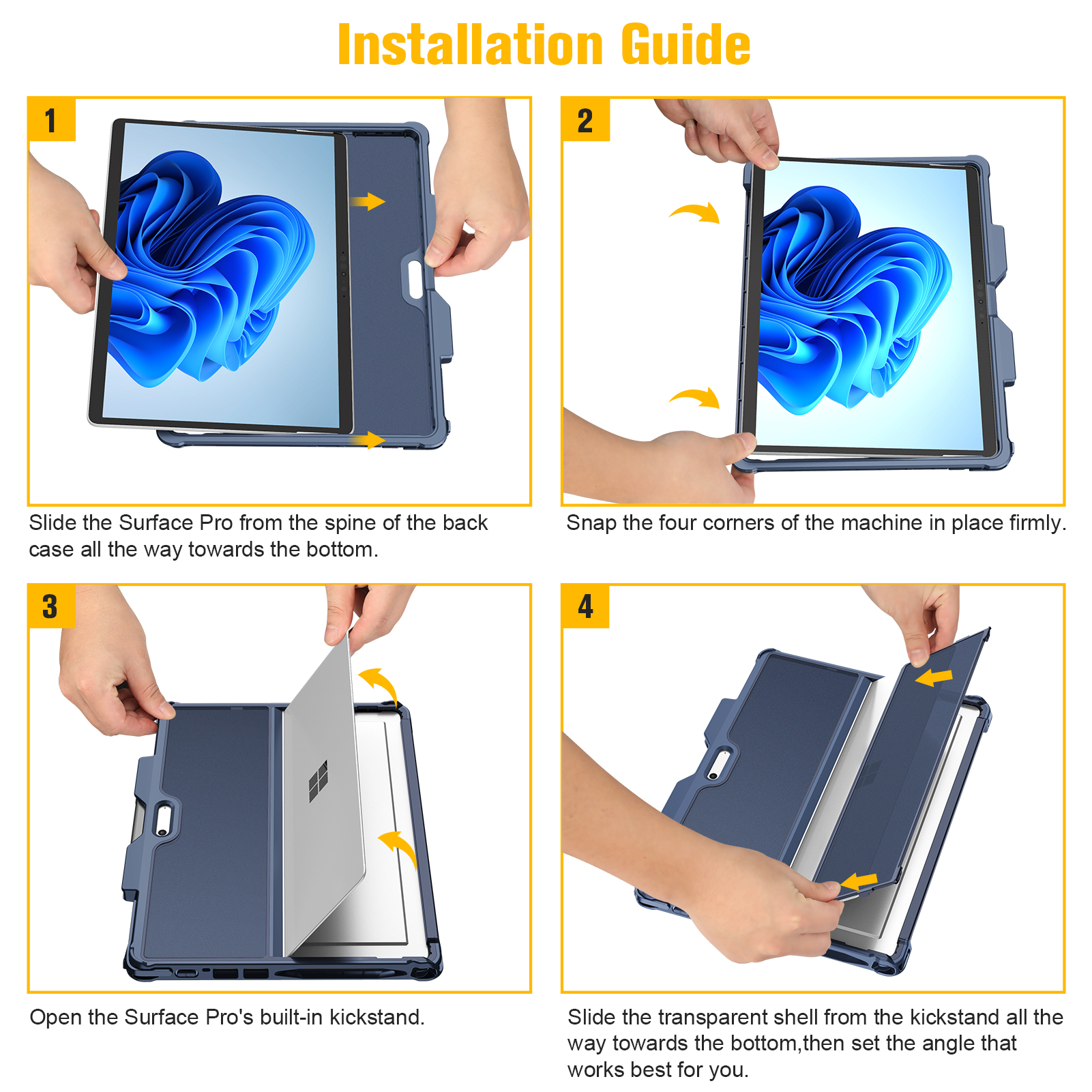 Installation Guide

1

Slide the Surface Pro from the spine of the back case all the way towards the bottom.

2

Snap the four corners of the machine in place firmly.

3

Open the Surface Pro's built-in kickstand.

4

Slide the transparent shell from the kickstand all the way towards the bottom,then set the angle that works best for you.