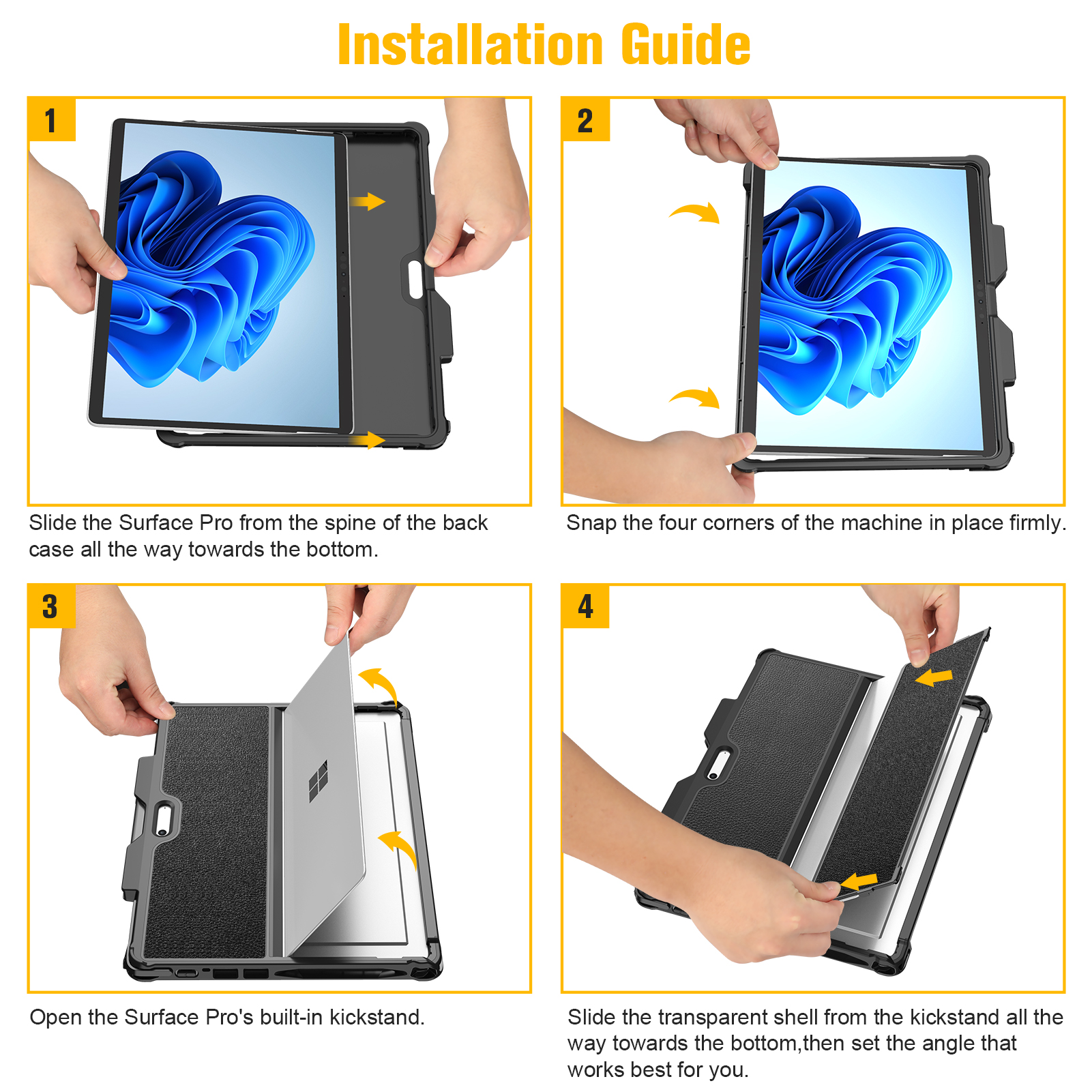 Installation Guide

1

Slide the Surface Pro from the spine of the back case all the way towards the bottom.

2

Snap the four corners of the machine in place firmly.

3

Open the Surface Pro's built-in kickstand.

4

Slide the transparent shell from the kickstand all the way towards the bottom,then set the angle that works best for you.