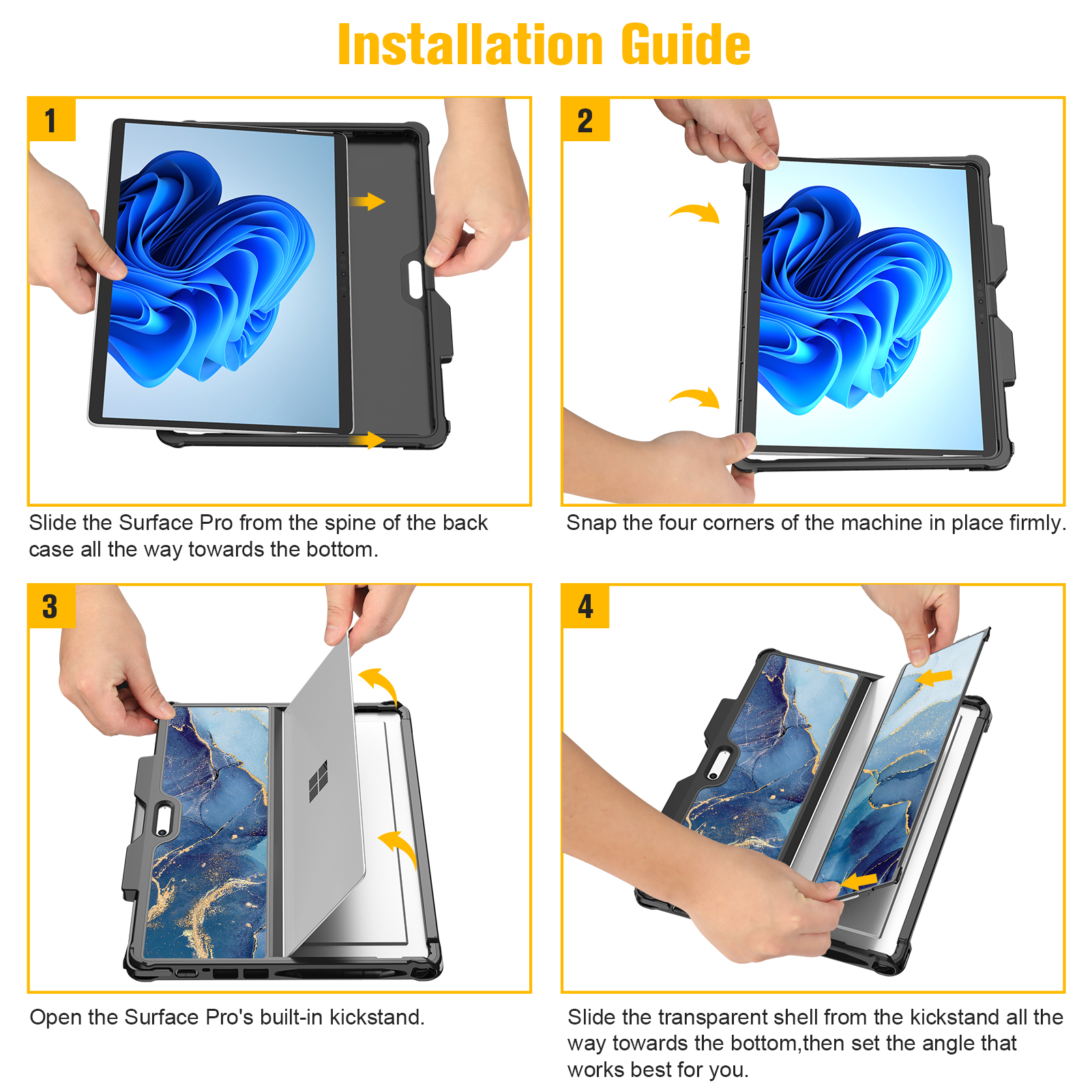 Installation Guide

1

Slide the Surface Pro from the spine of the back case all the way towards the bottom.

2

Snap the four corners of the machine in place firmly.

3

Open the Surface Pro's built-in kickstand.

4

Slide the transparent shell from the kickstand all the way towards the bottom,then set the angle that works best for you.