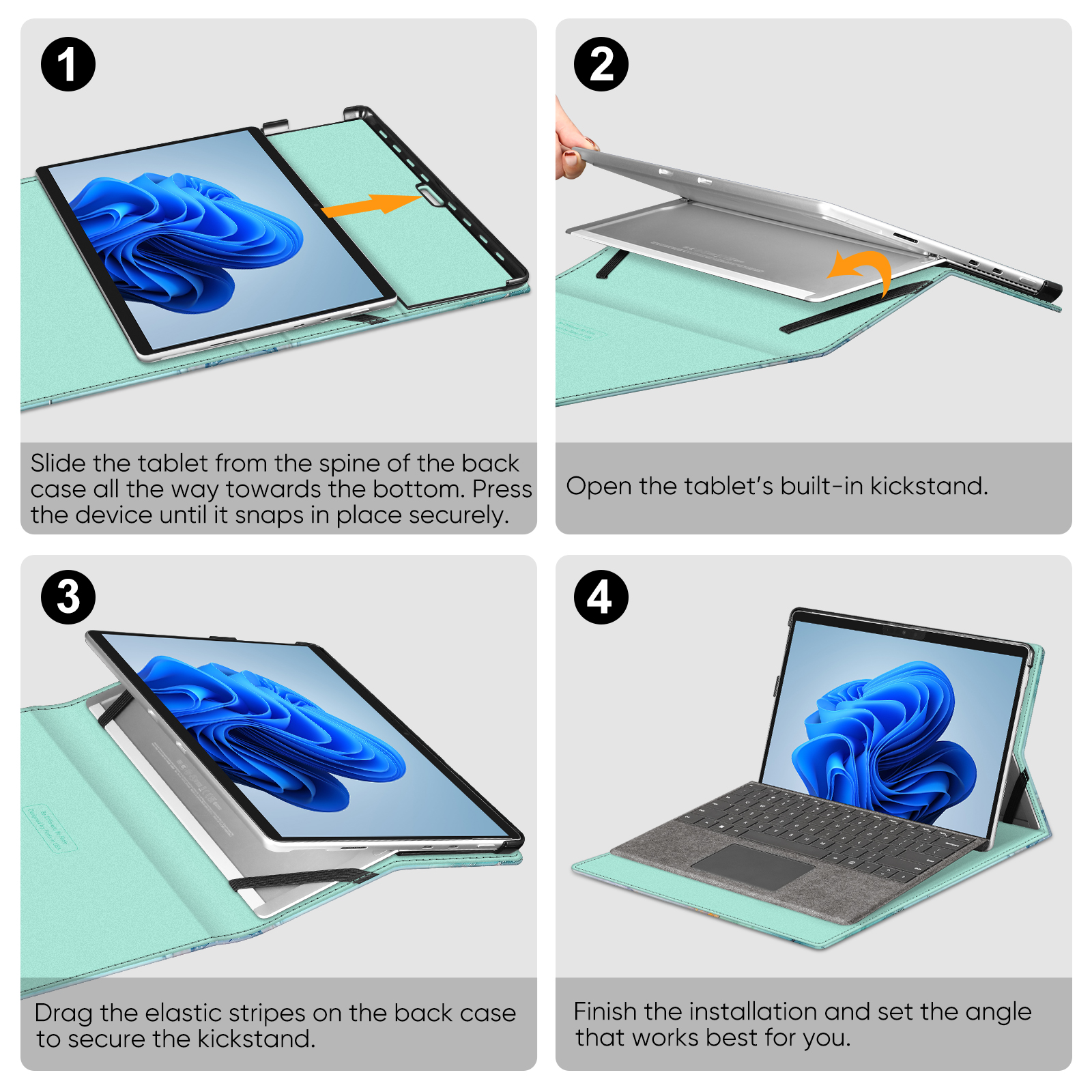 1

Slide the tablet from the spine of the back case all the way towards the bottom. Press the device until it snaps in place securely.

2

Open the tablet's built-in kickstand.

3

Drag the elastic stripes on the back case to secure the kickstand.

4

Finish the installation and set the angle that works best for you.