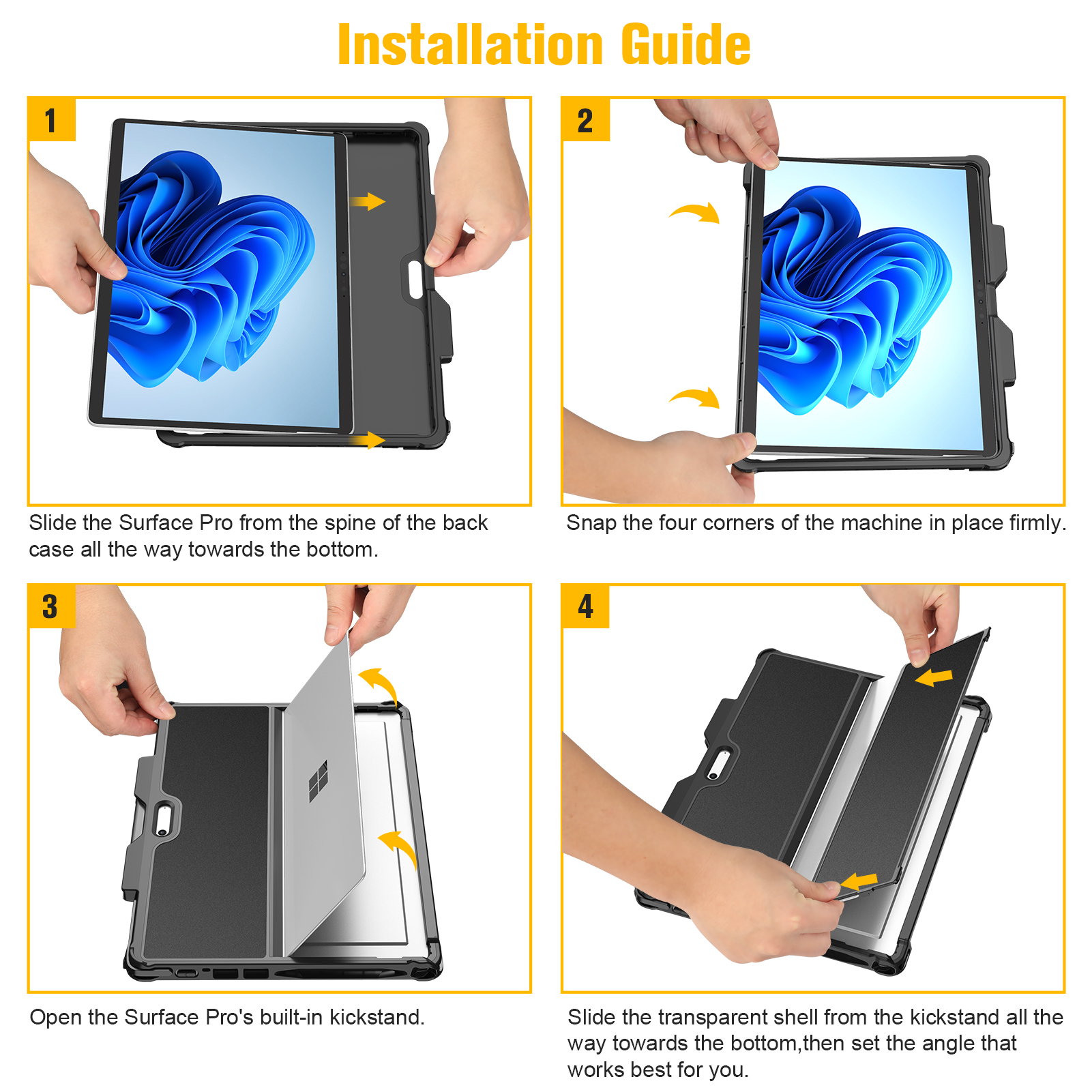 Installation Guide

1

Slide the Surface Pro from the spine of the back case all the way towards the bottom.

2

Snap the four corners of the machine in place firmly.

3

Open the Surface Pro's built-in kickstand.

4

Slide the transparent shell from the kickstand all the way towards the bottom,then set the angle that works best for you.