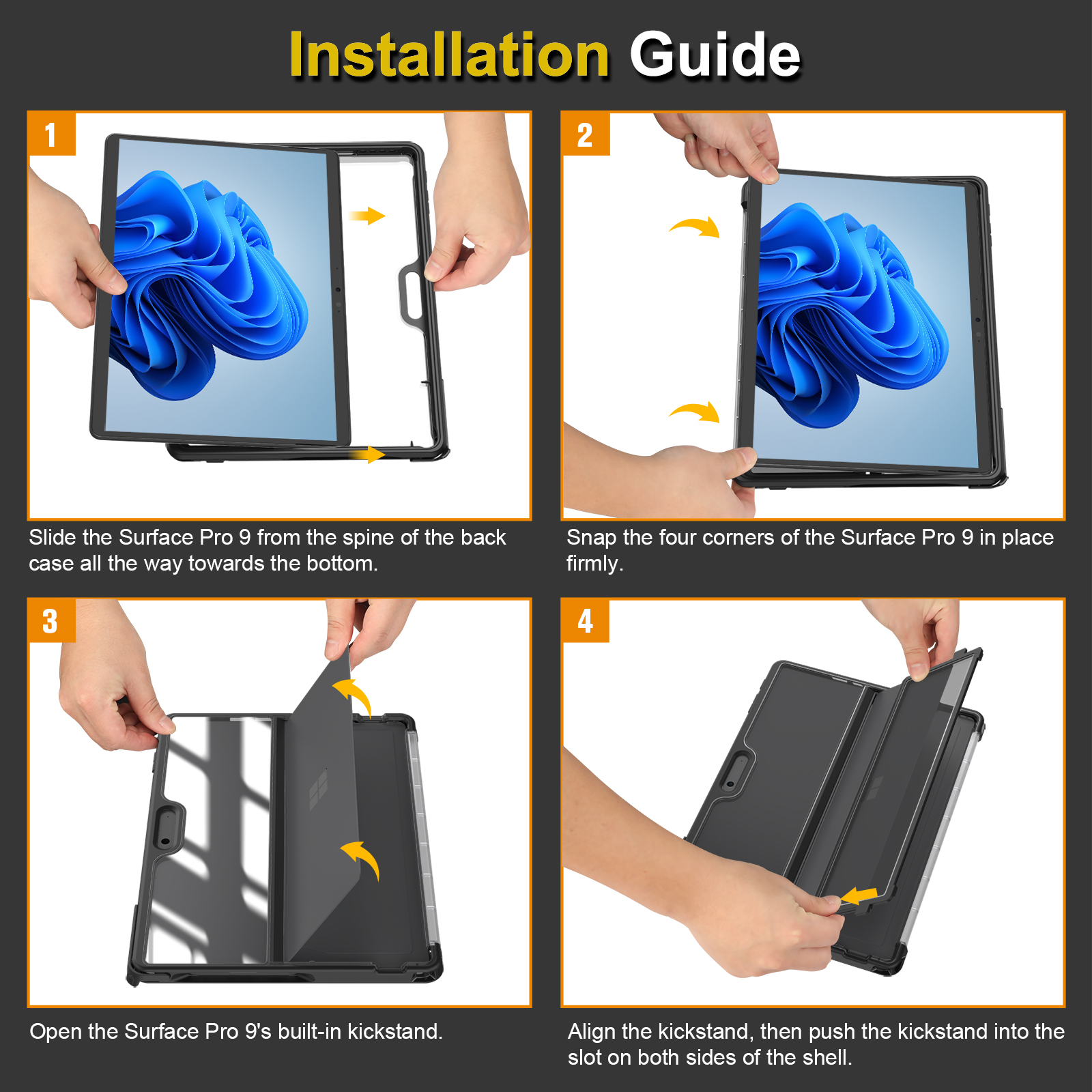 Installation Guide

1

Slide the Surface Pro 9 from the spine of the back case all the way towards the bottom.

2

Snap the four corners of the Surface Pro 9 in place firmly.

3

Open the Surface Pro 9's built-in kickstand.

4

Align the kickstand, then push the kickstand into the slot on both sides of the shell.