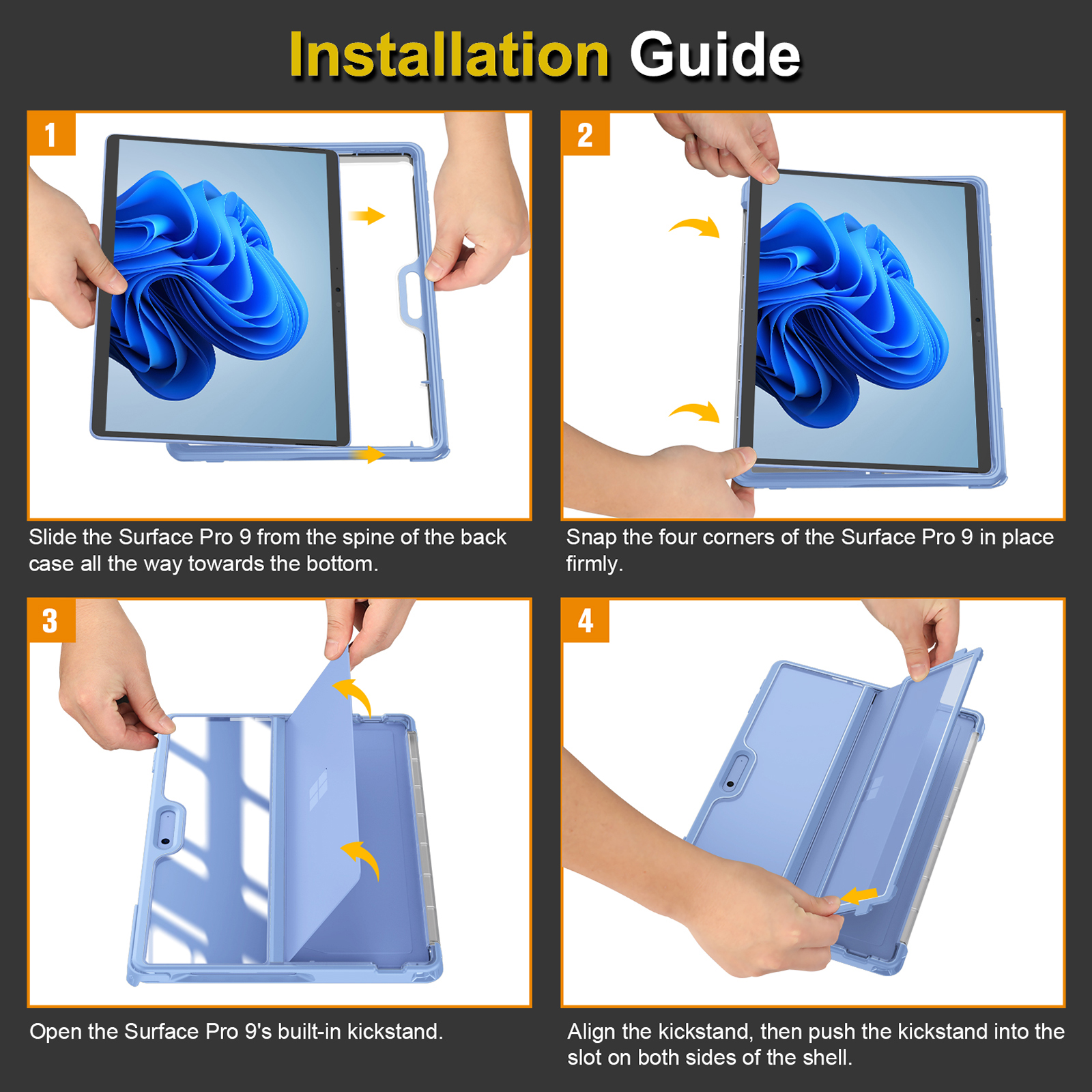 Installation Guide

1

Slide the Surface Pro 9 from the spine of the back case all the way towards the bottom.

2

Snap the four corners of the Surface Pro 9 in place firmly.

3

Open the Surface Pro 9's built-in kickstand.

4

Align the kickstand, then push the kickstand into the slot on both sides of the shell.