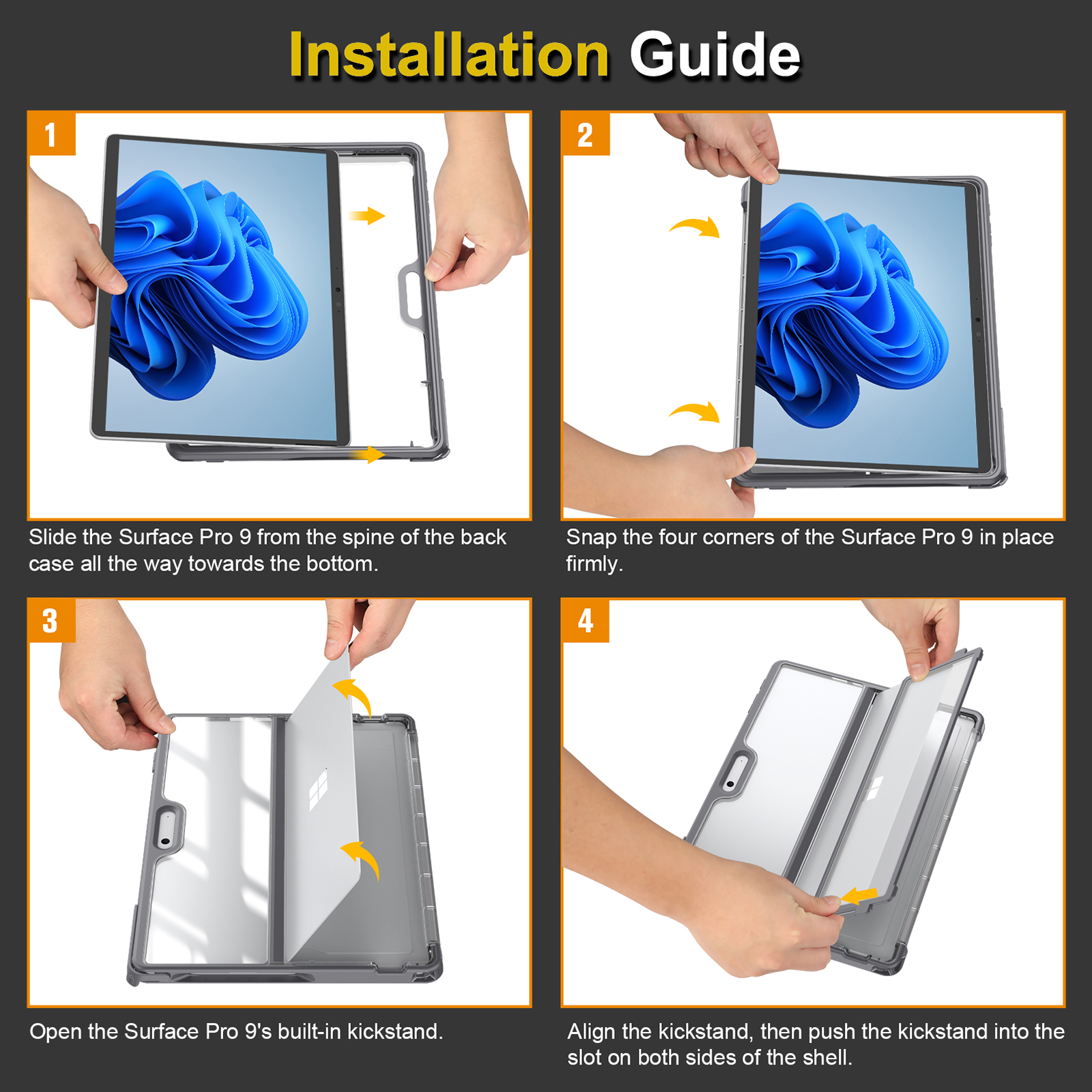 Installation Guide

1

Slide the Surface Pro 9 from the spine of the back case all the way towards the bottom.

2

Snap the four corners of the Surface Pro 9 in place firmly.

3

Open the Surface Pro 9's built-in kickstand.

4

Align the kickstand, then push the kickstand into the slot on both sides of the shell.