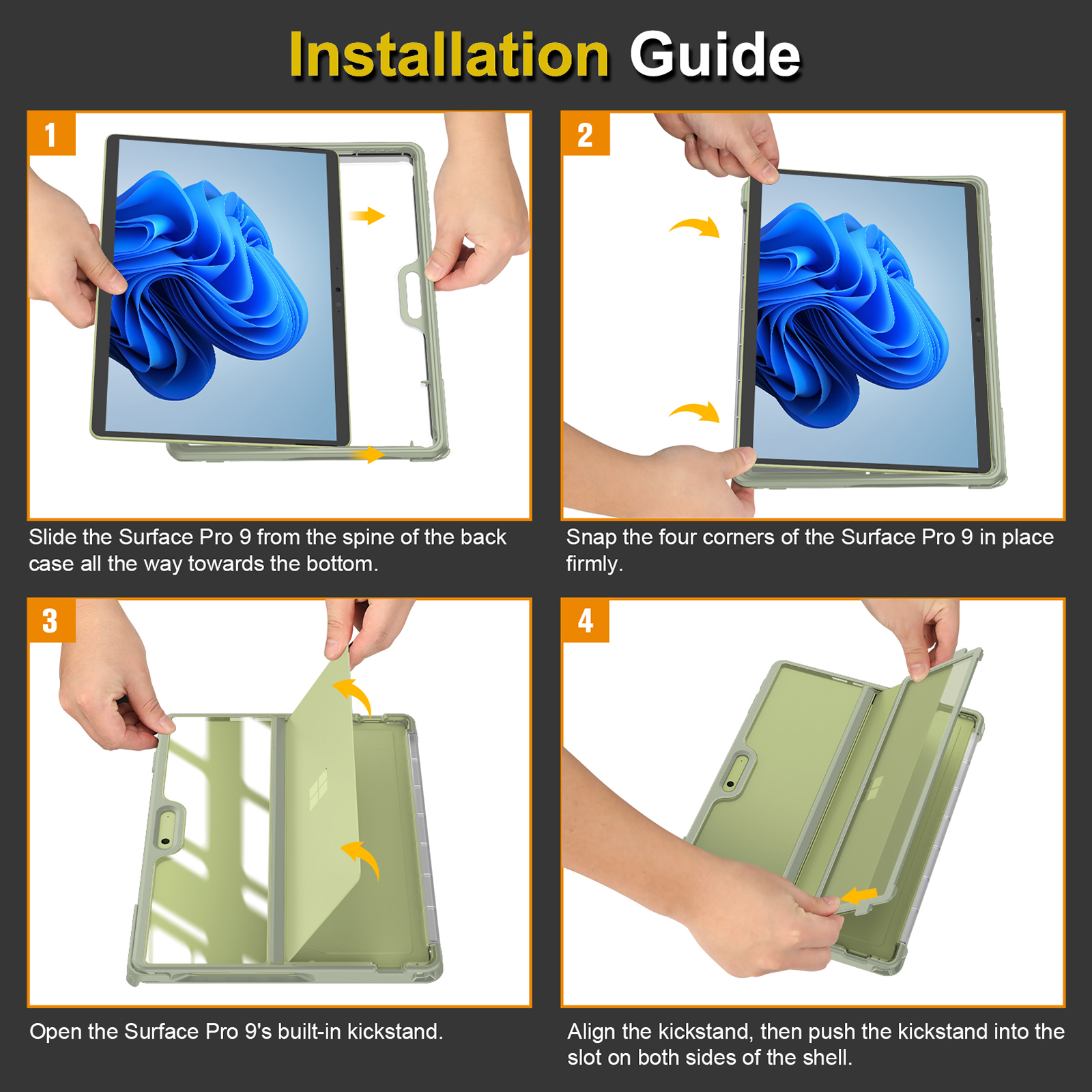 Installation Guide

1

Slide the Surface Pro 9 from the spine of the back case all the way towards the bottom.

2

Snap the four corners of the Surface Pro 9 in place firmly.

3

Open the Surface Pro 9's built-in kickstand.

4

Align the kickstand, then push the kickstand into the slot on both sides of the shell.