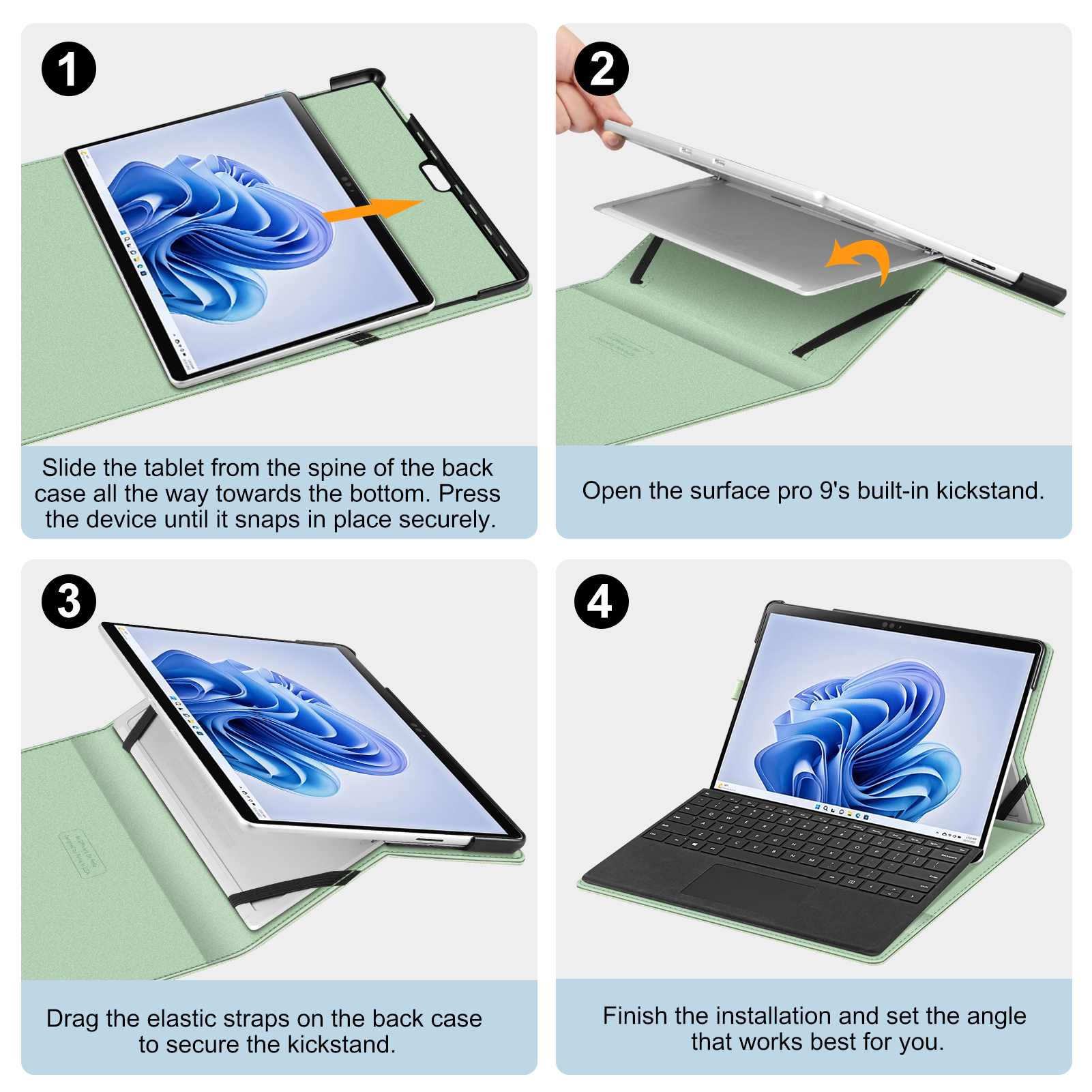 1

Slide the tablet from the spine of the back case all the way towards the bottom. Press the device until it snaps in place securely.

2

Open the surface pro 9's built-in kickstand.

3

Drag the elastic straps on the back case to secure the kickstand.

4

Finish the installation and set the angle that works best for you.