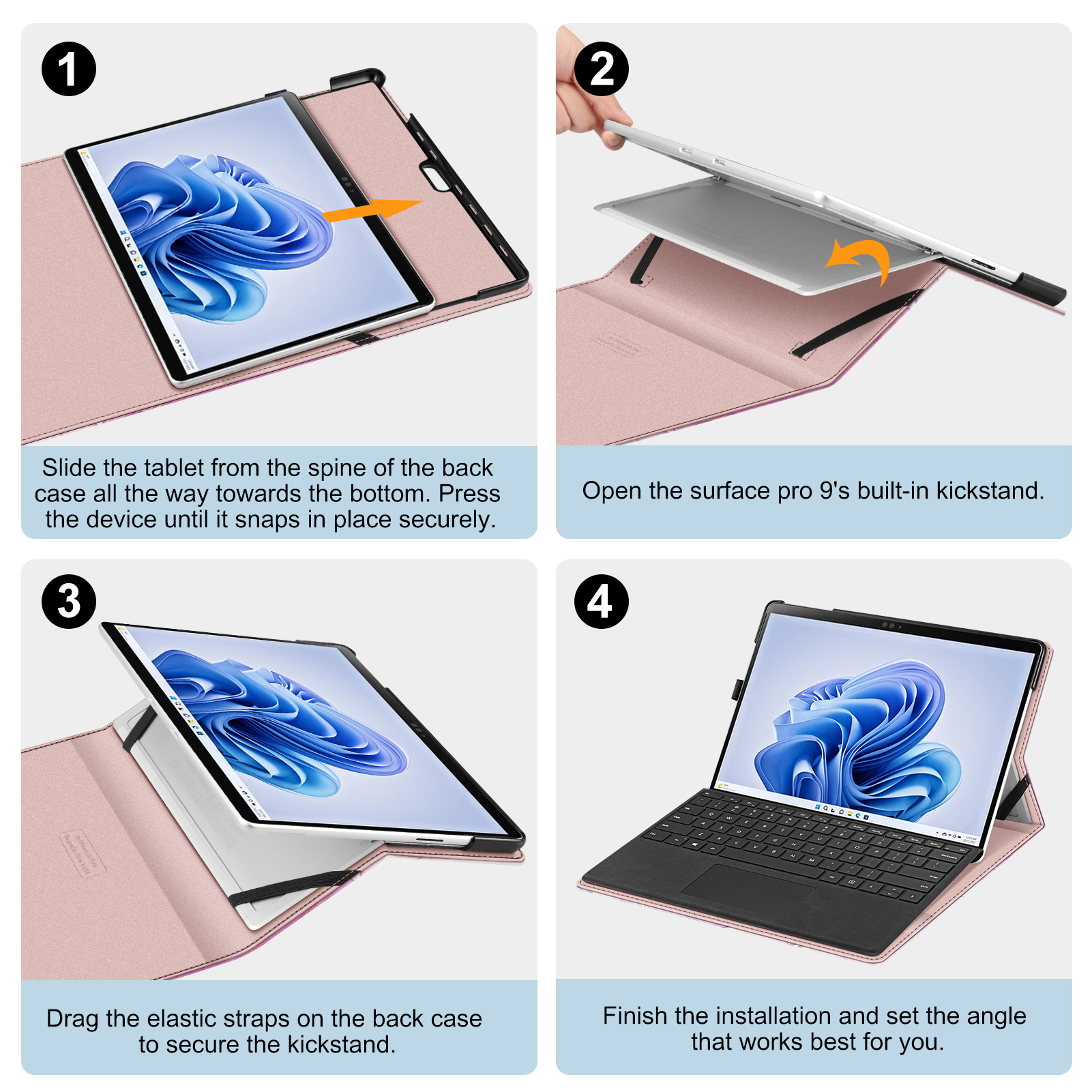 1

Slide the tablet from the spine of the back case all the way towards the bottom. Press the device until it snaps in place securely.

2

Open the surface pro 9's built-in kickstand.

3

Drag the elastic straps on the back case to secure the kickstand.

4

Finish the installation and set the angle that works best for you.