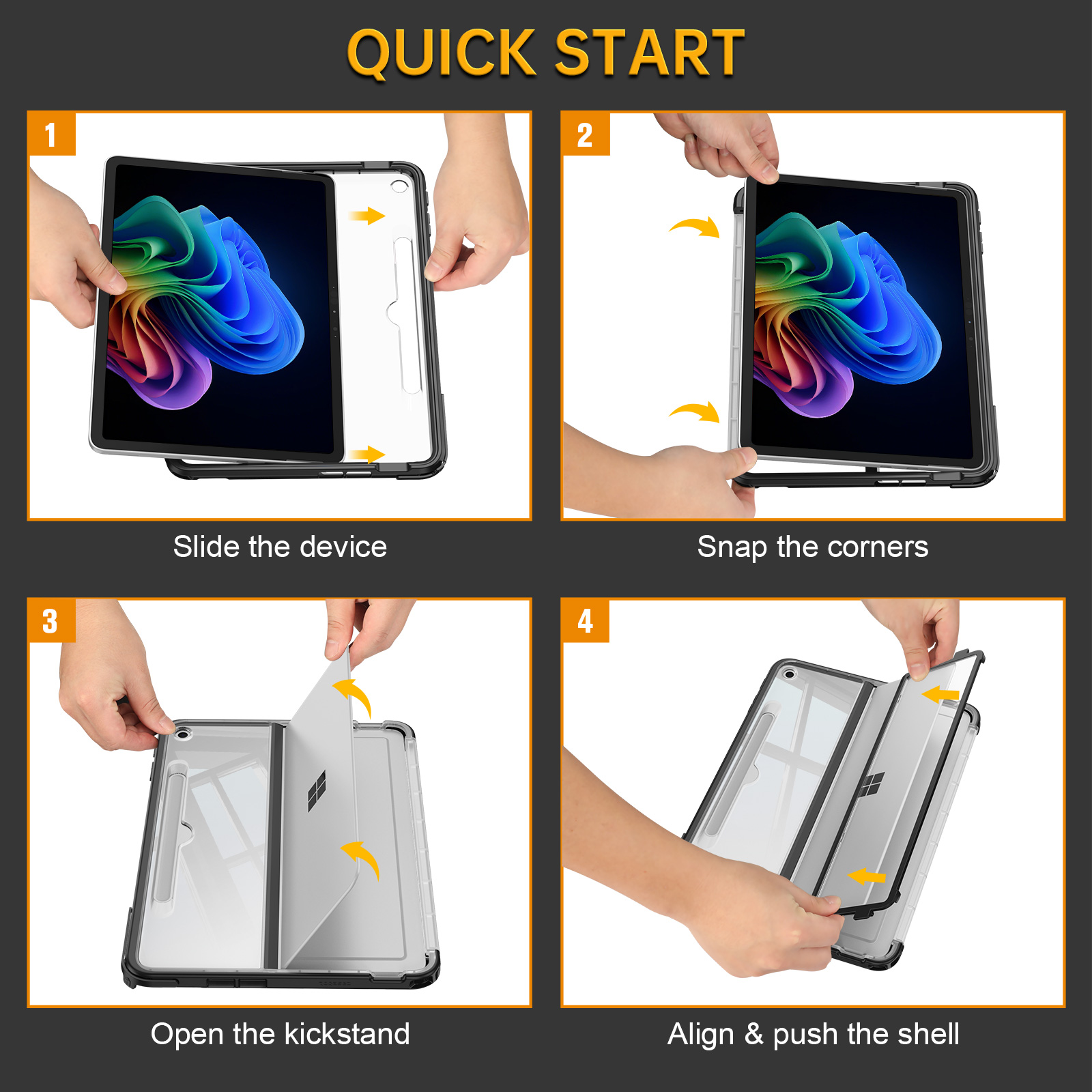 QUICK START

1

Slide the device

2

Snap the corners

3

Open the kickstand

4

Align & push the shell