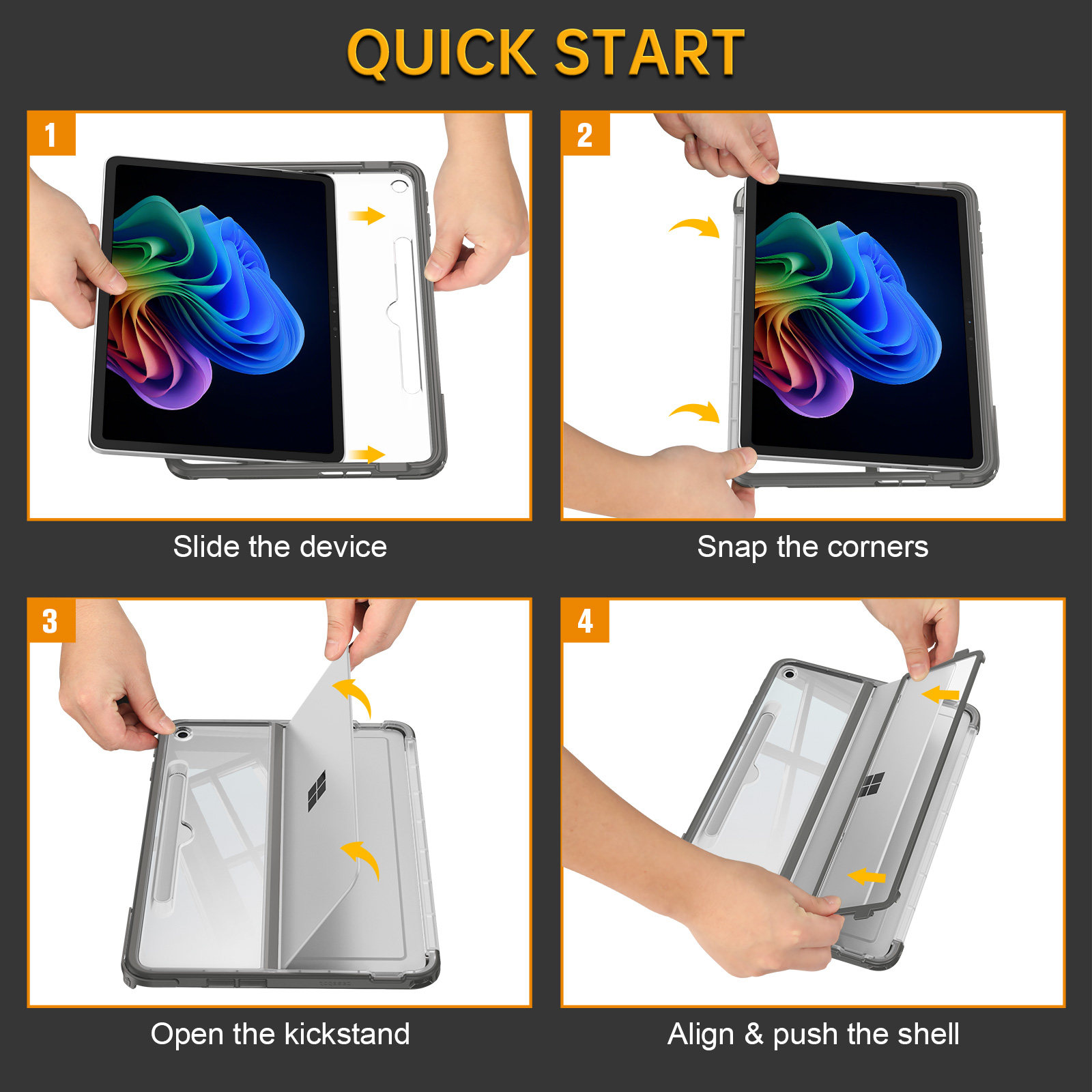 QUICK START

1

Slide the device

2

Snap the corners

3

Open the kickstand

4

Align & push the shell