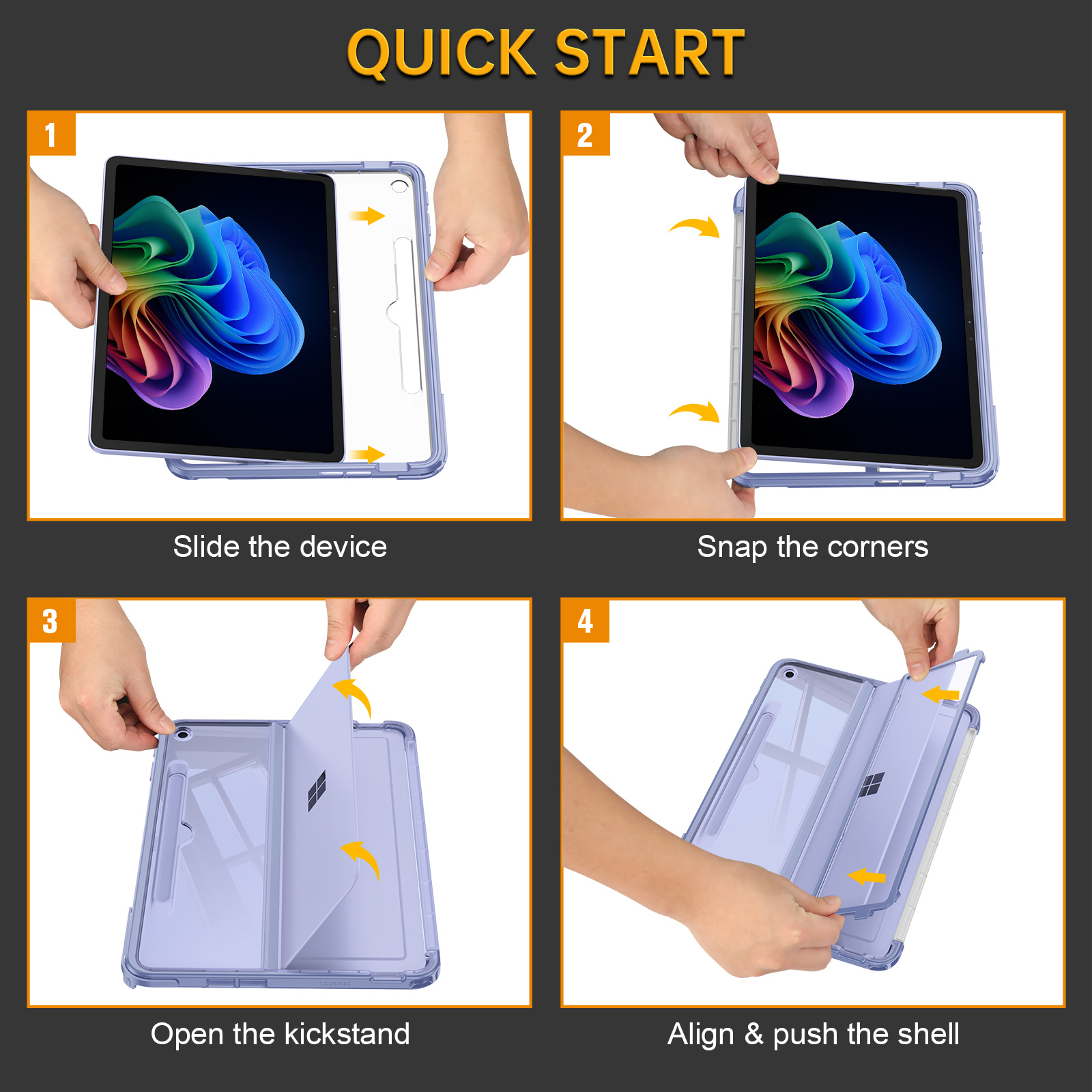 QUICK START

1

Slide the device

2

Snap the corners

3

Open the kickstand

4

Align & push the shell