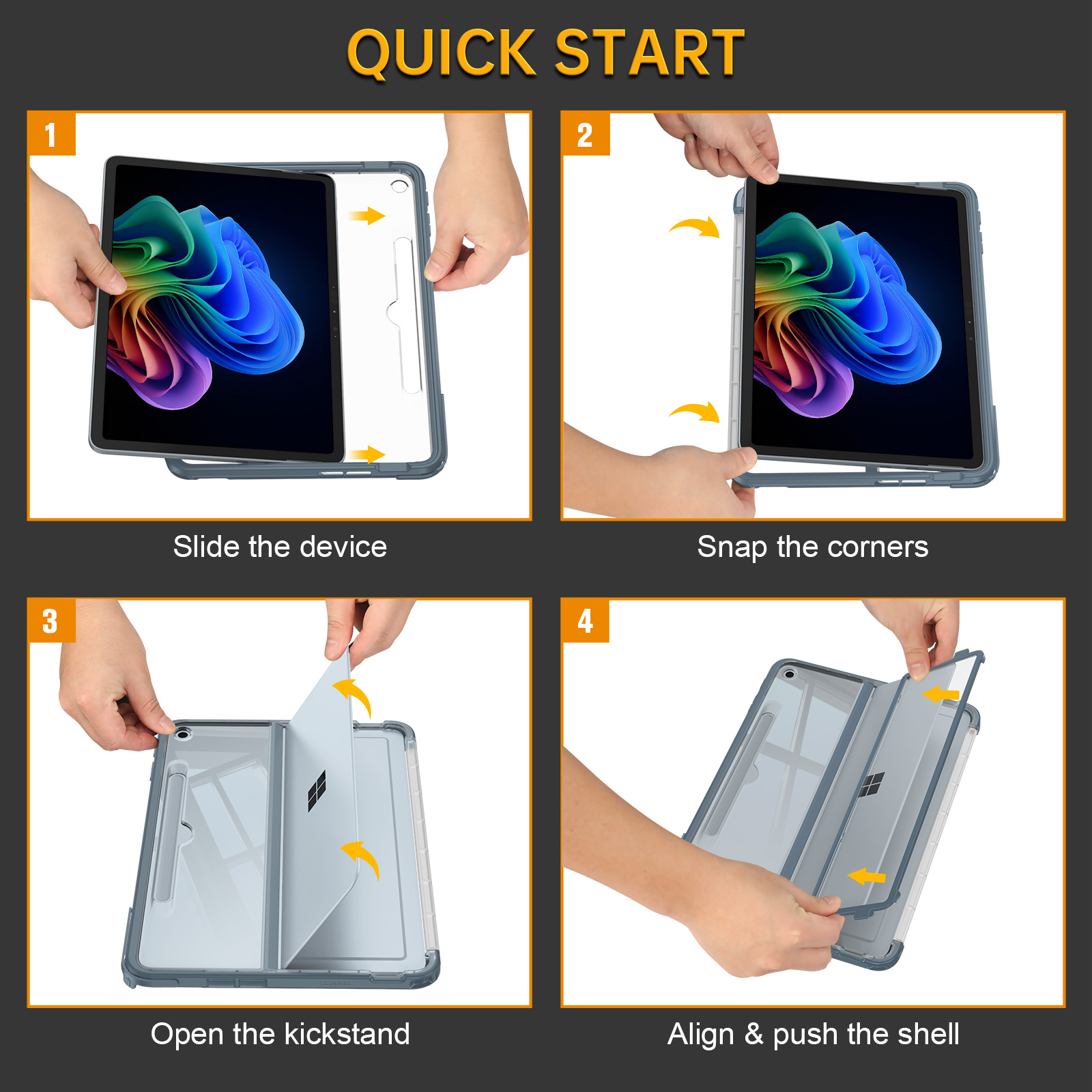 QUICK START

1

Slide the device

2

Snap the corners

3

Open the kickstand

4

Align & push the shell