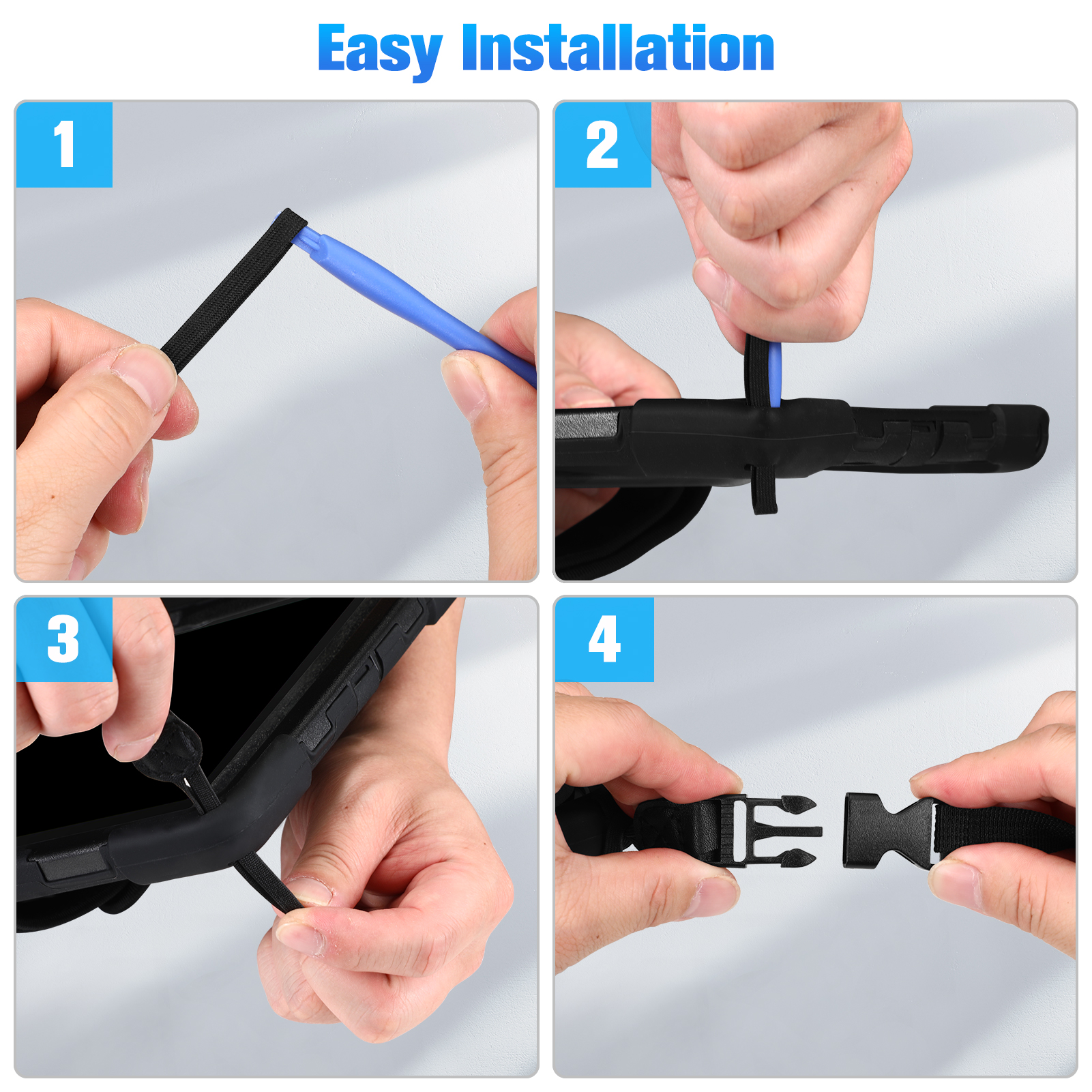 Easy Installation

1

2

3

4