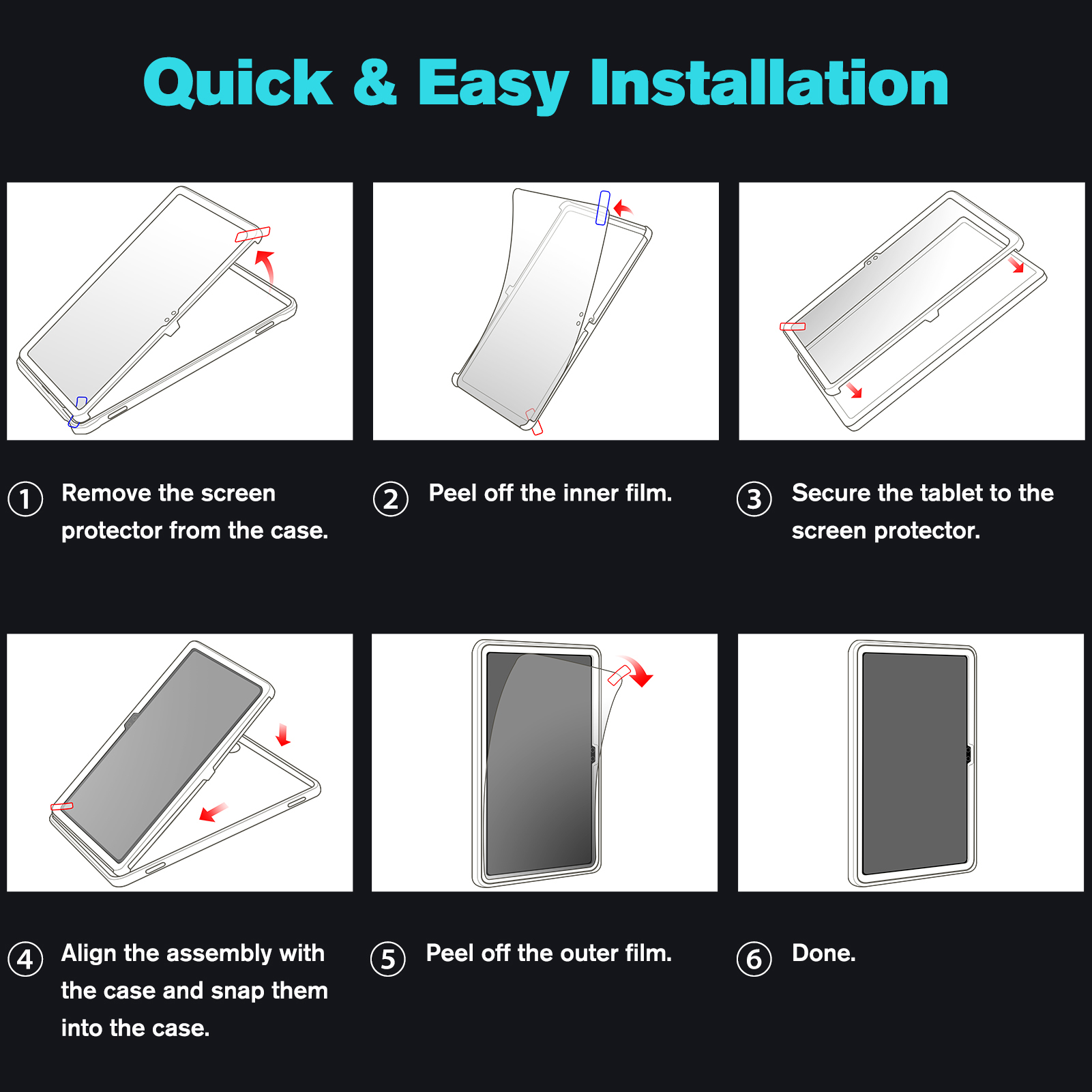 Quick & Easy Installation

① Remove the screen protector from the case.

② Peel off the inner film.

③ Secure the tablet to the screen protector.

④ Align the assembly with the case and snap them into the case.

⑤ Peel off the outer film.

⑥ Done.