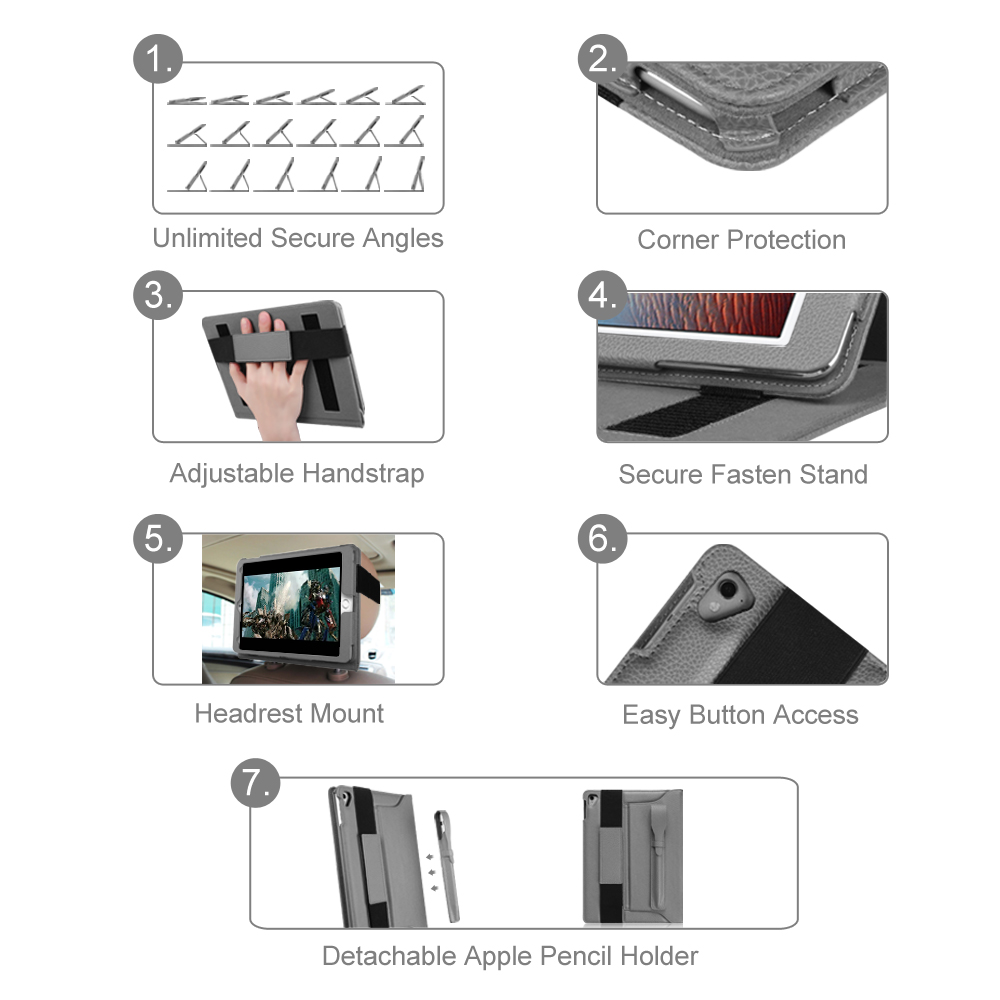 1.
Unlimited Secure Angles

2.
Corner Protection

3.
Adjustable Handstrap

4.
Secure Fasten Stand

5.
Headrest Mount

6.
Easy Button Access

7.
Detachable Apple Pencil Holder