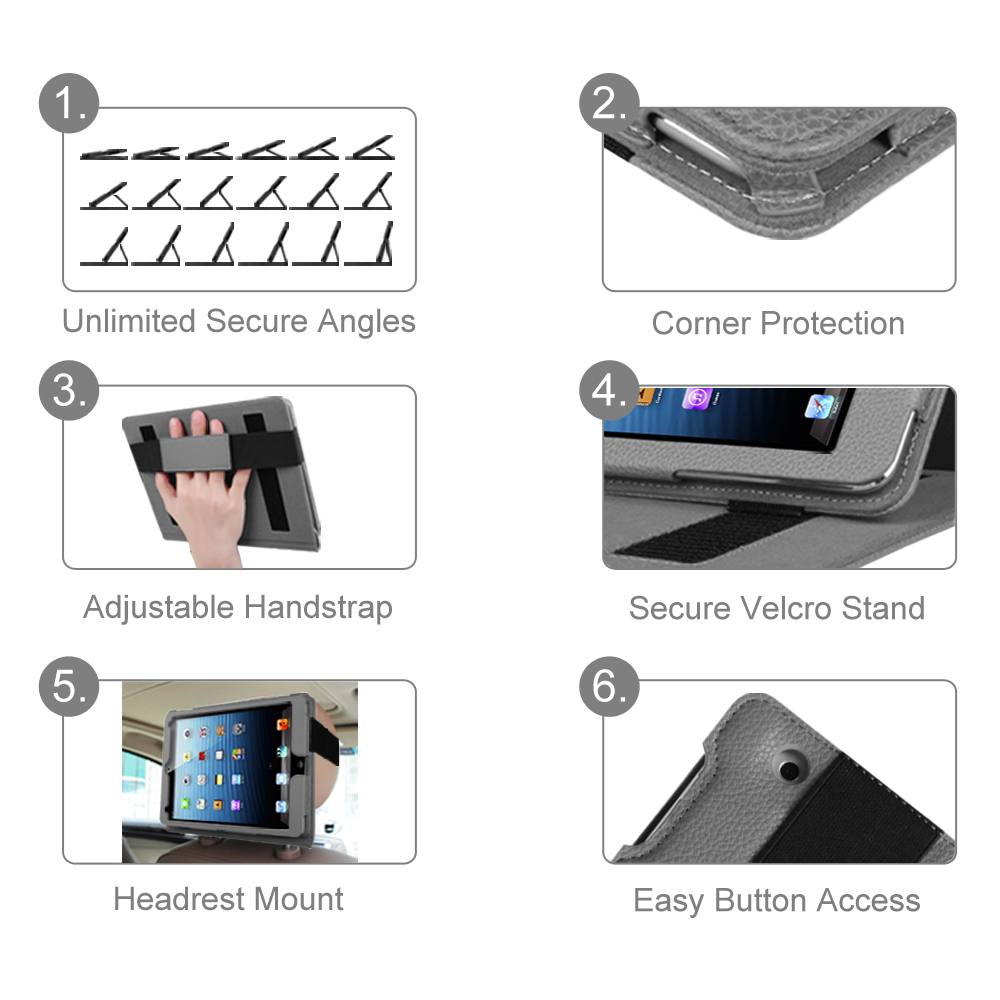 1.
Unlimited Secure Angles

2.
Corner Protection

3.
Adjustable Handstrap

4.
Secure Velcro Stand

5.
Headrest Mount

6.
Easy Button Access