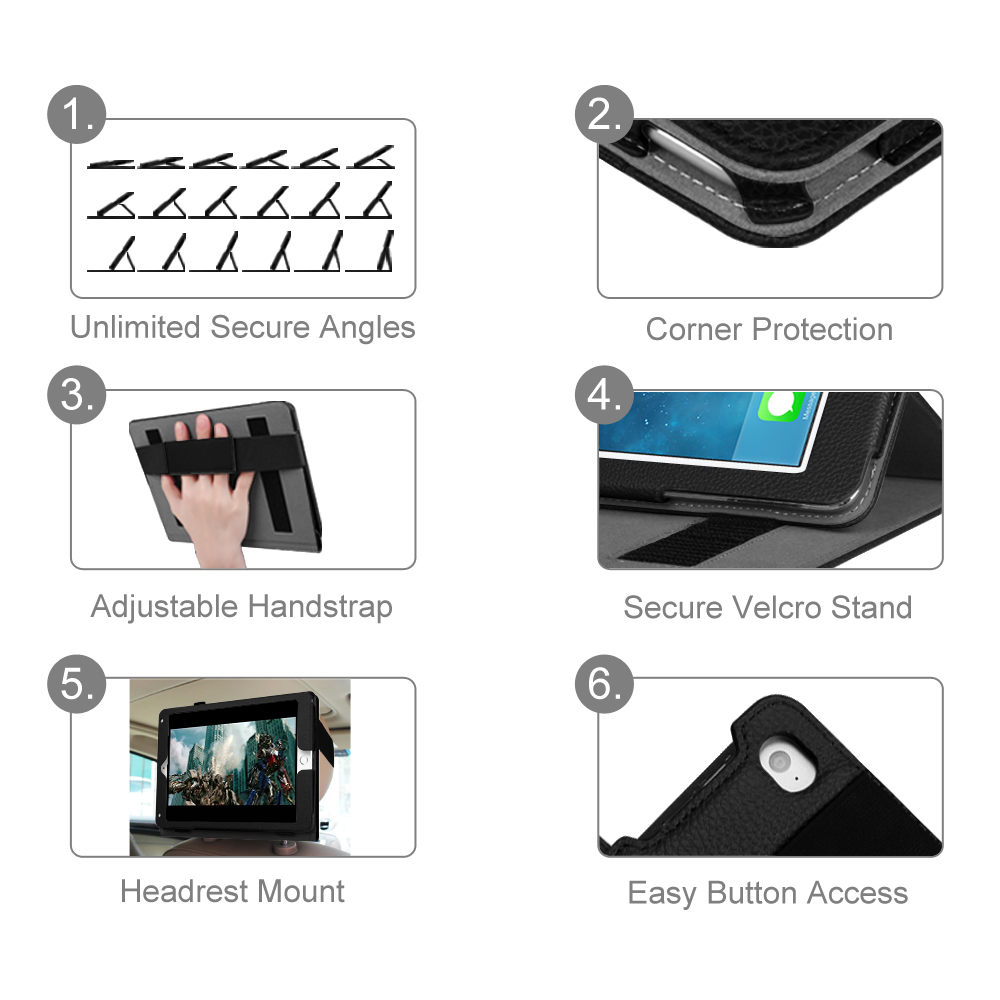 1.

Unlimited Secure Angles

2.

Corner Protection

3.

Adjustable Handstrap

4.

Secure Velcro Stand

5.

Headrest Mount

6.

Easy Button Access