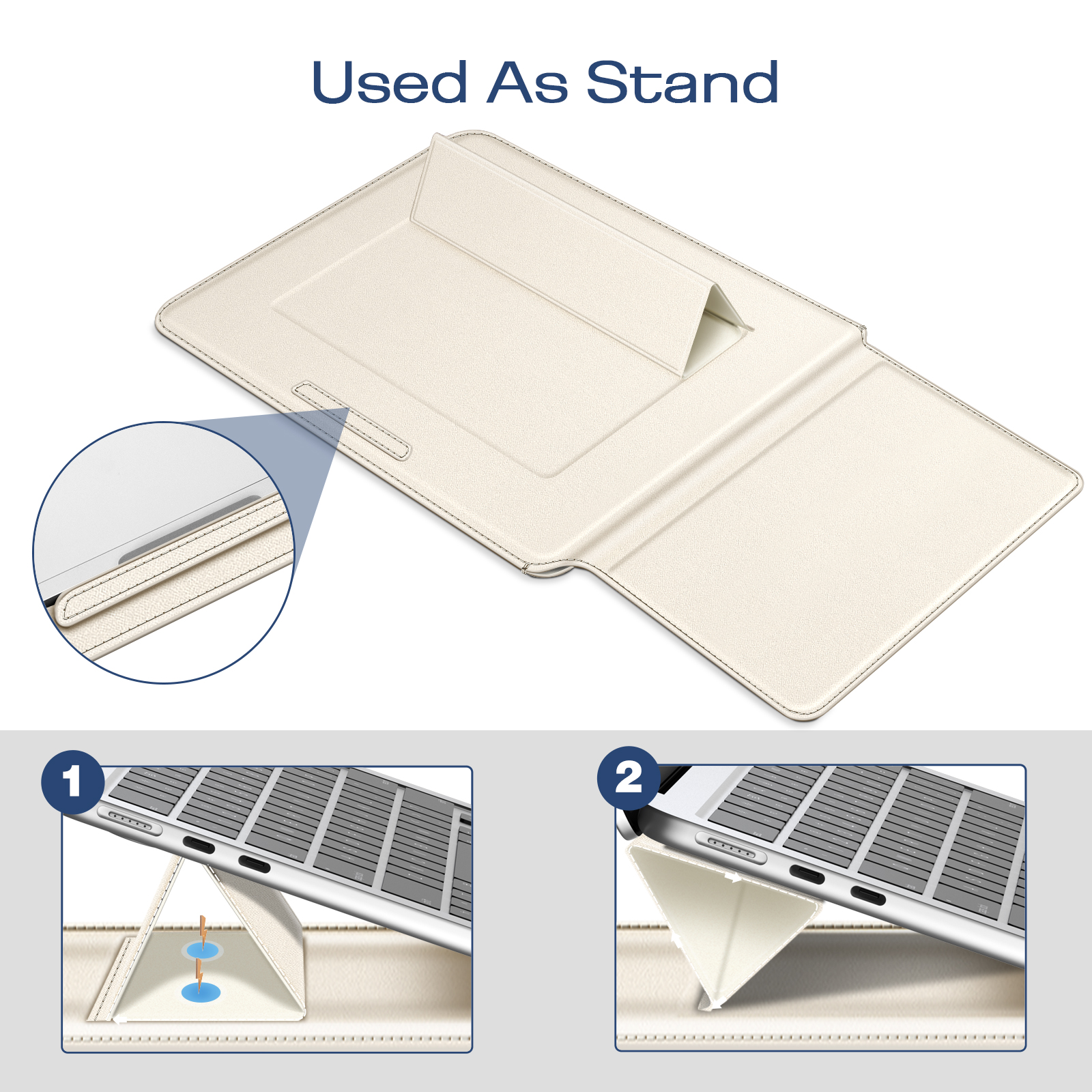 Used As Stand

1

2