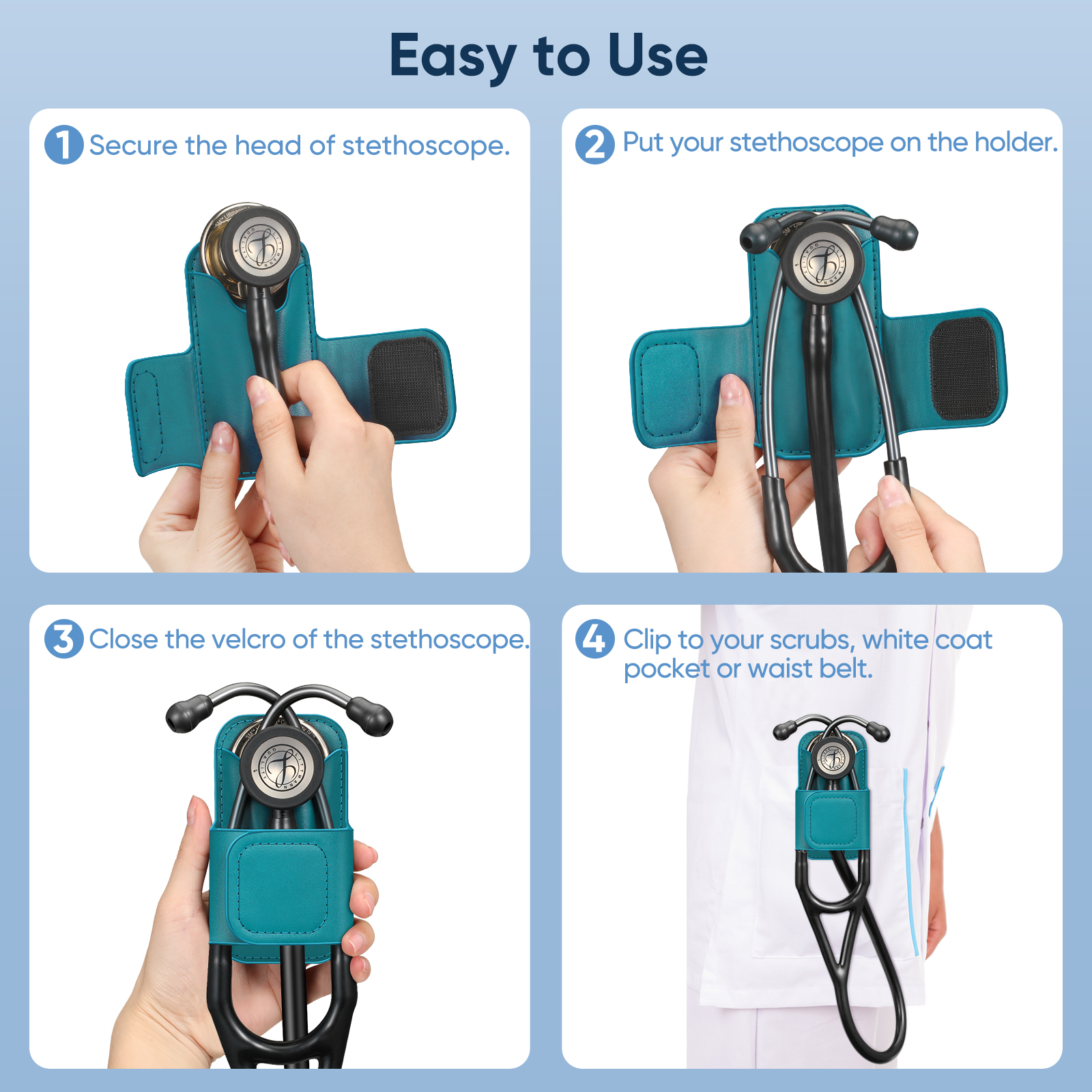 Easy to Use

1 Secure the head of stethoscope.

2 Put your stethoscope on the holder.

3 Close the velcro of the stethoscope.

4 Clip to your scrubs, white coat pocket or waist belt.