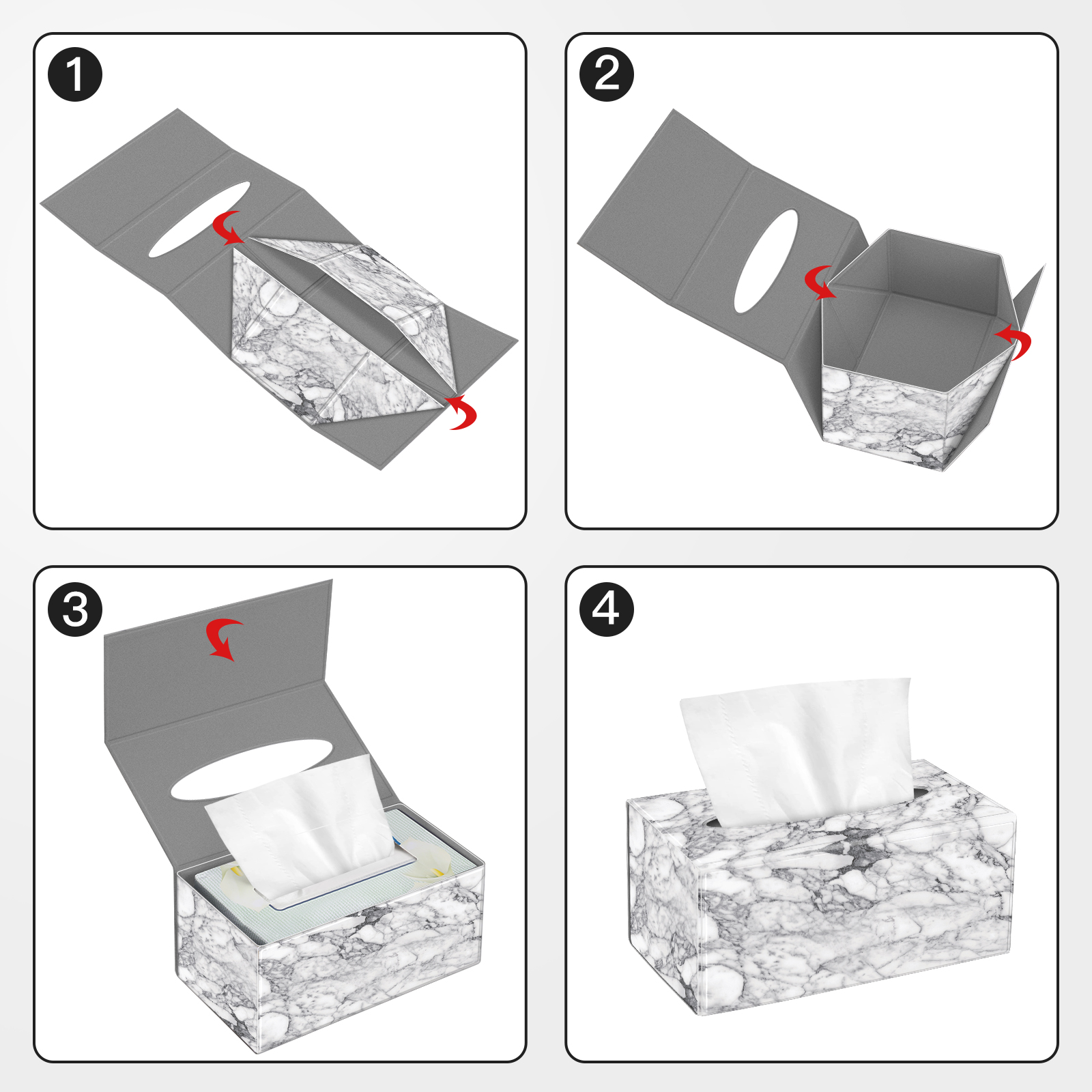 1

2

3

4