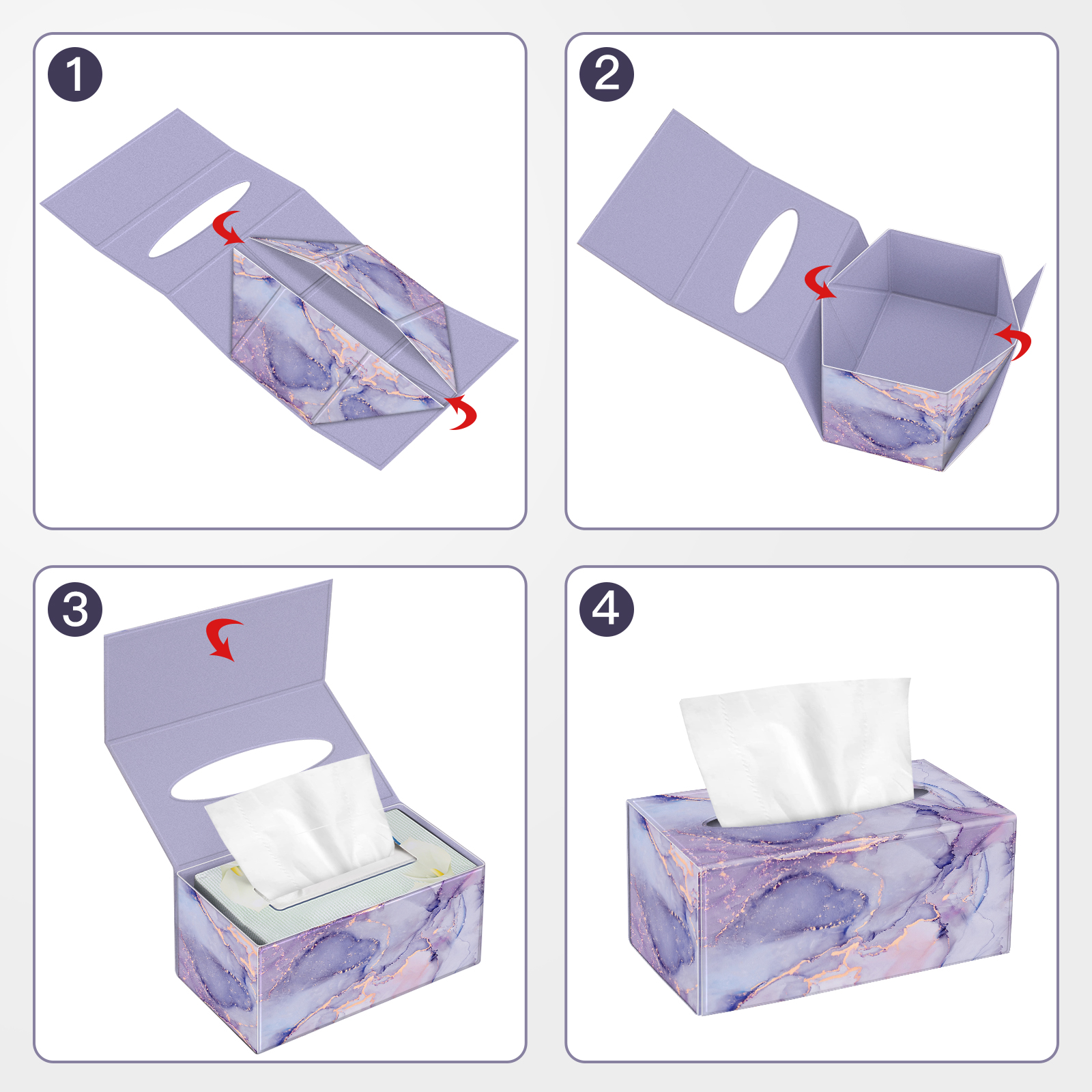 1

2

3

4