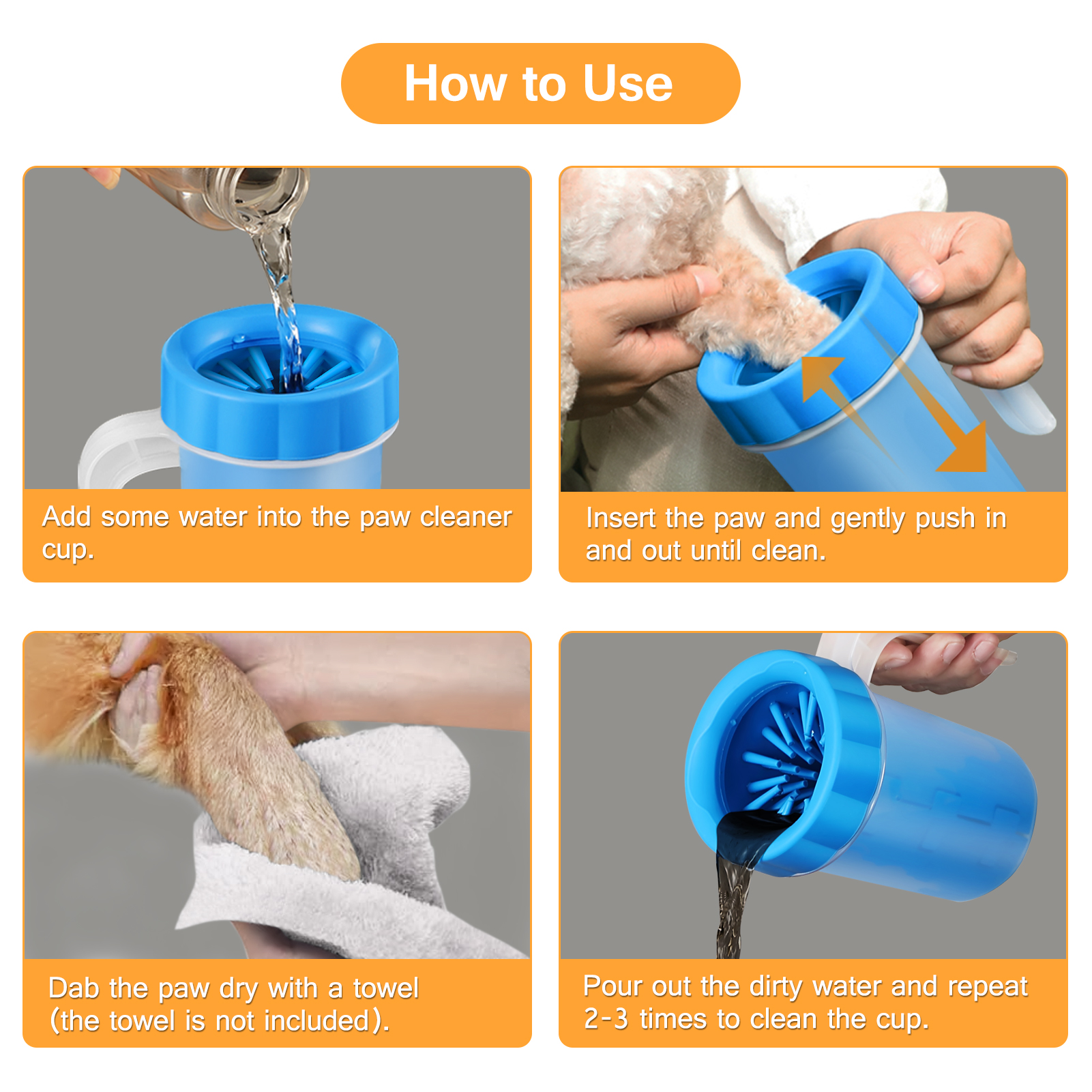 How to Use

Add some water into the paw cleaner cup.

Insert the paw and gently push in and out until clean.

Dab the paw dry with a towel (the towel is not included).

Pour out the dirty water and repeat 2-3 times to clean the cup.