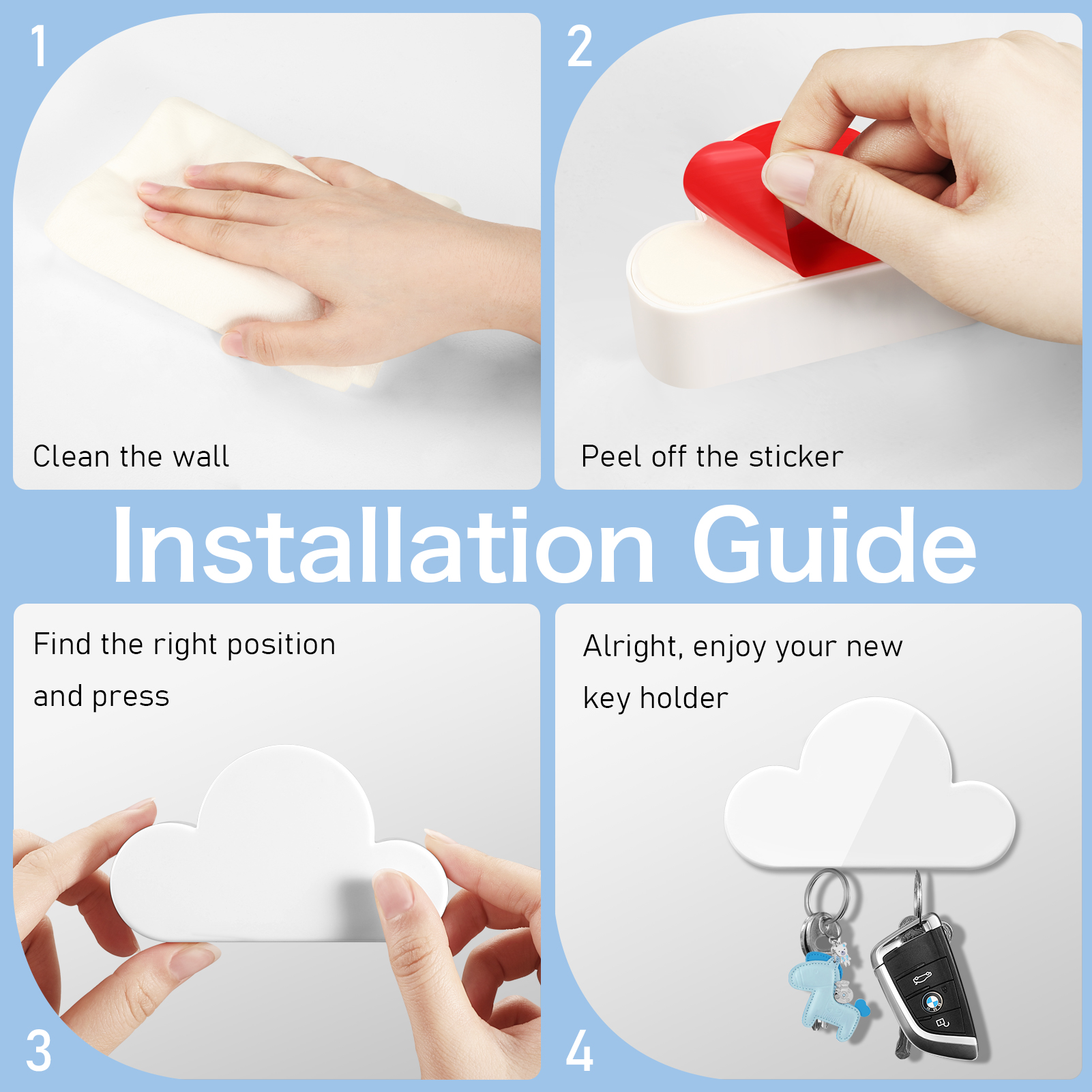 1

Clean the wall

2

Peel off the sticker

Installation Guide

Find the right position and press

3

Alright, enjoy your new key holder

4