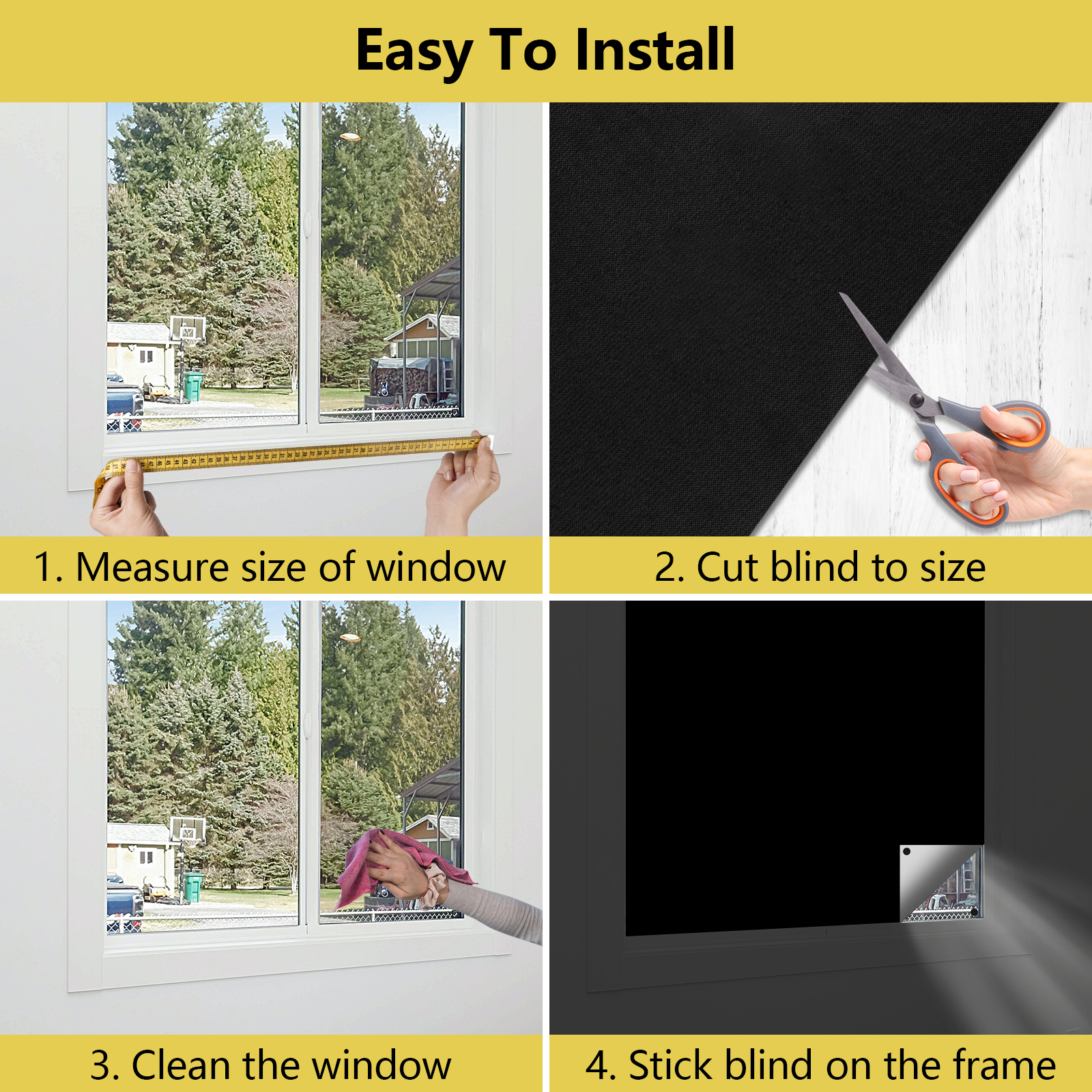 Easy To Install

1. Measure size of window

2. Cut blind to size

3. Clean the window

4. Stick blind on the frame