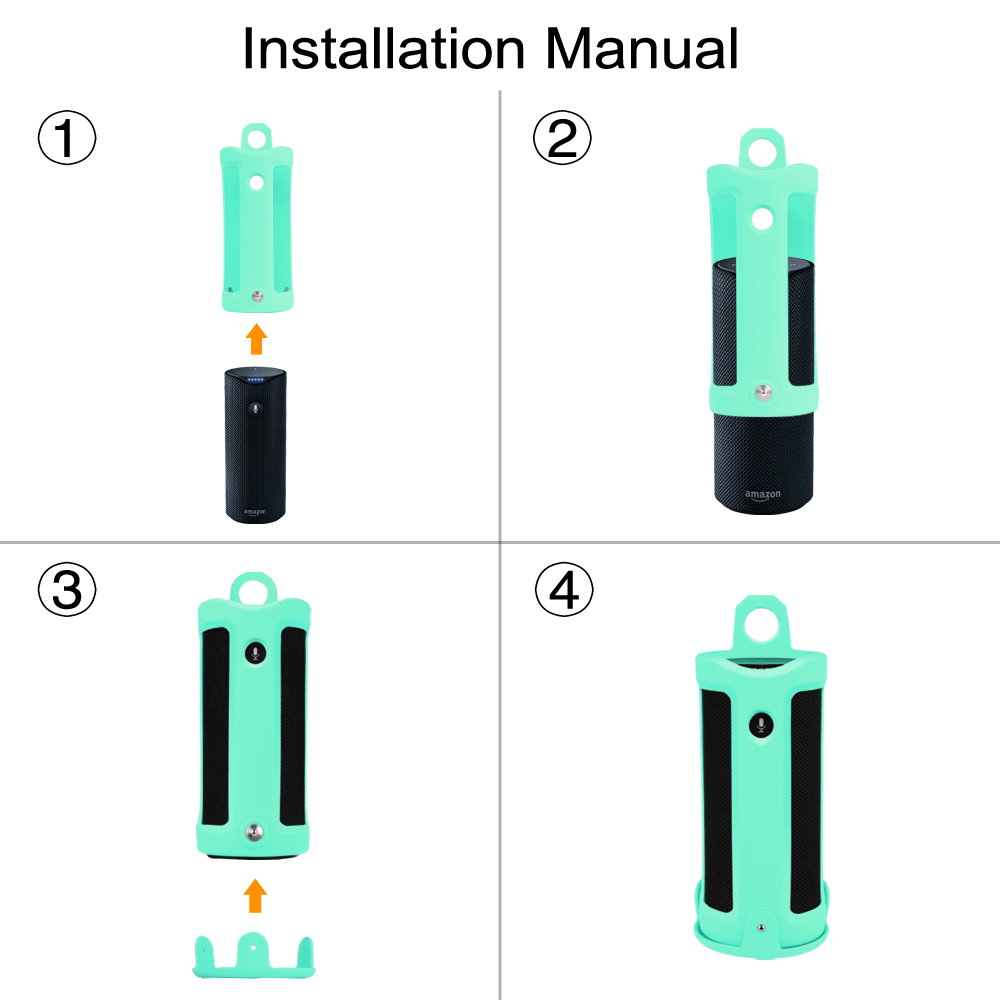 Installation Manual

①

amazon

②

amazon

③

④