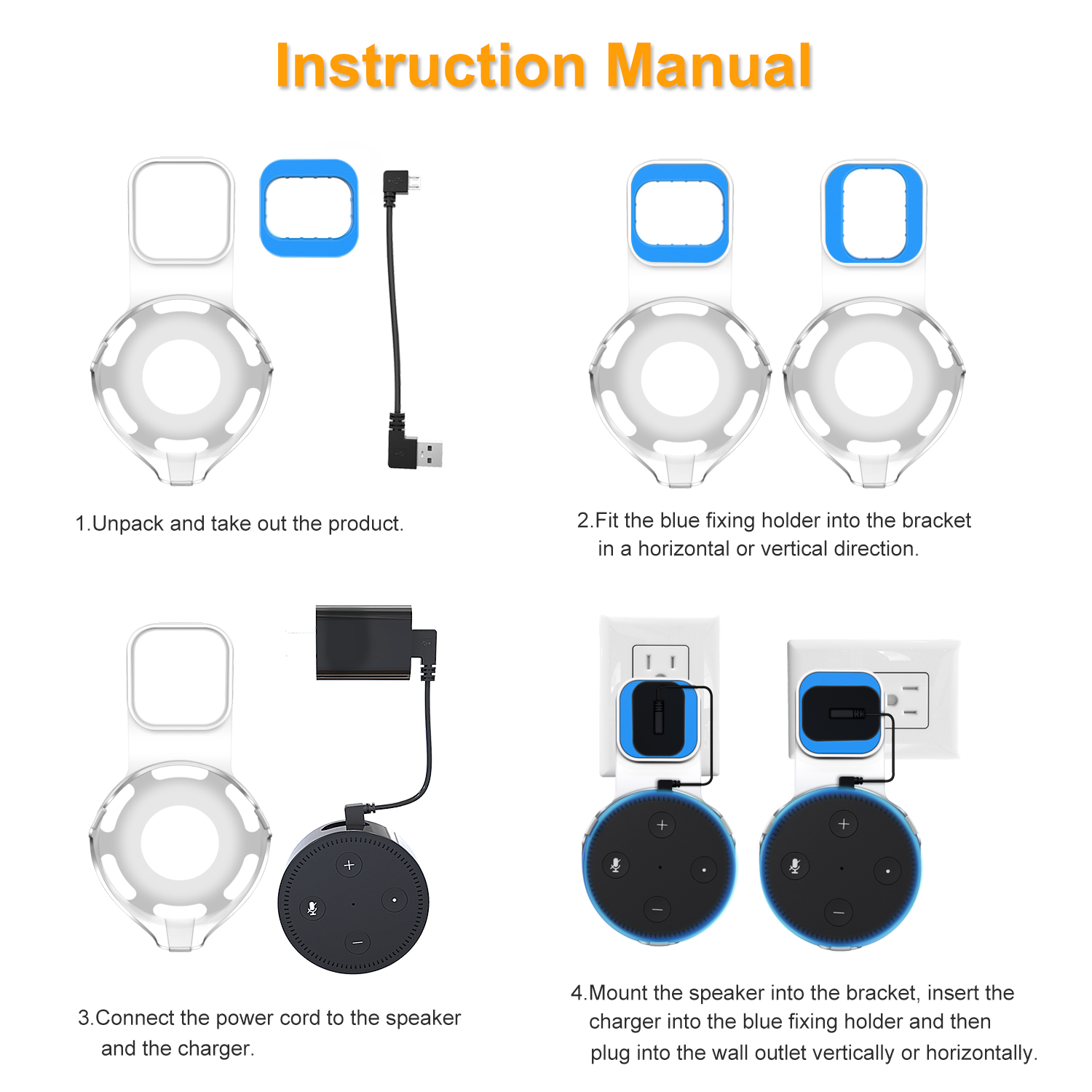 Instruction Manual

1.Unpack and take out the product.

2.Fit the blue fixing holder into the bracket in a horizontal or vertical direction.

3.Connect the power cord to the speaker and the charger.

4.Mount the speaker into the bracket, insert the charger into the blue fixing holder and then plug into the wall outlet vertically or horizontally.