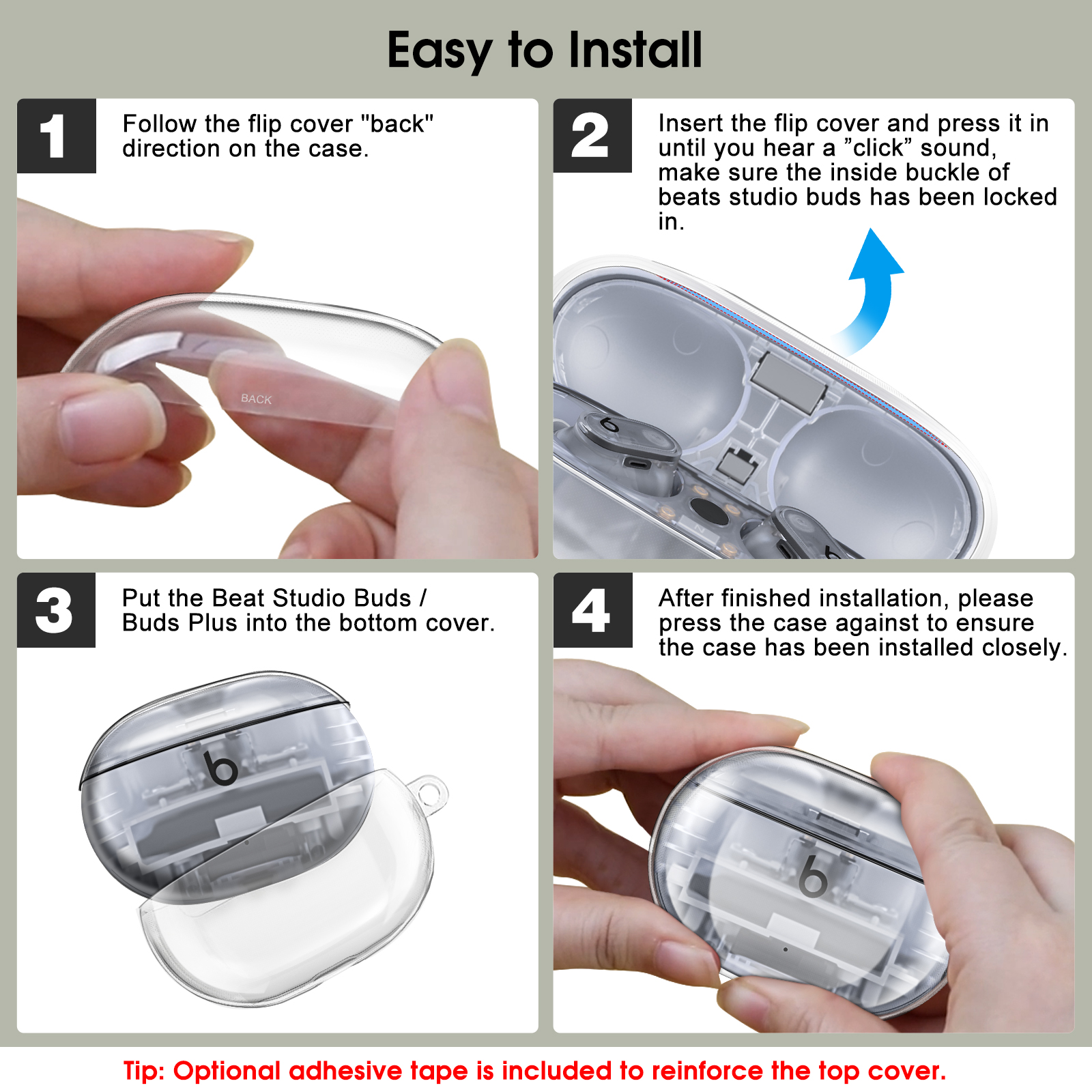 Easy to Install

1

Follow the flip cover "back" direction on the case.

BACK

2

Insert the flip cover and press it in until you hear a ”click” sound, make sure the inside buckle of beats studio buds has been locked in.

3

Put the Beat Studio Buds / Buds Plus into the bottom cover.

4

After finished installation, please press the case against to ensure the case has been installed closely.

Tip: Optional adhesive tape is included to reinforce the top cover.