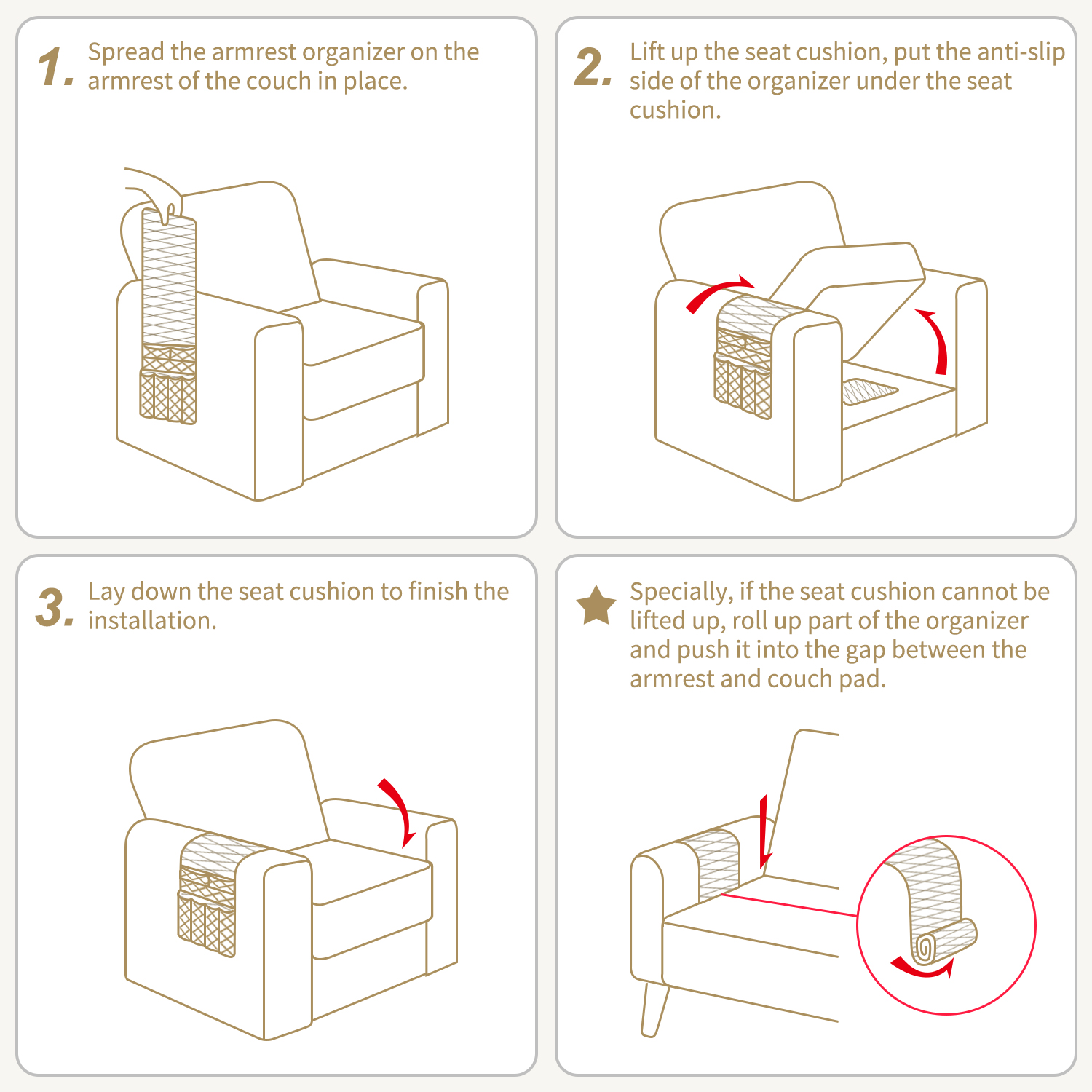 1. Spread the armrest organizer on the armrest of the couch in place.

2. Lift up the seat cushion, put the anti-slip side of the organizer under the seat cushion.

3. Lay down the seat cushion to finish the installation.

Specially, if the seat cushion cannot be lifted up, roll up part of the organizer and push it into the gap between the armrest and couch pad.