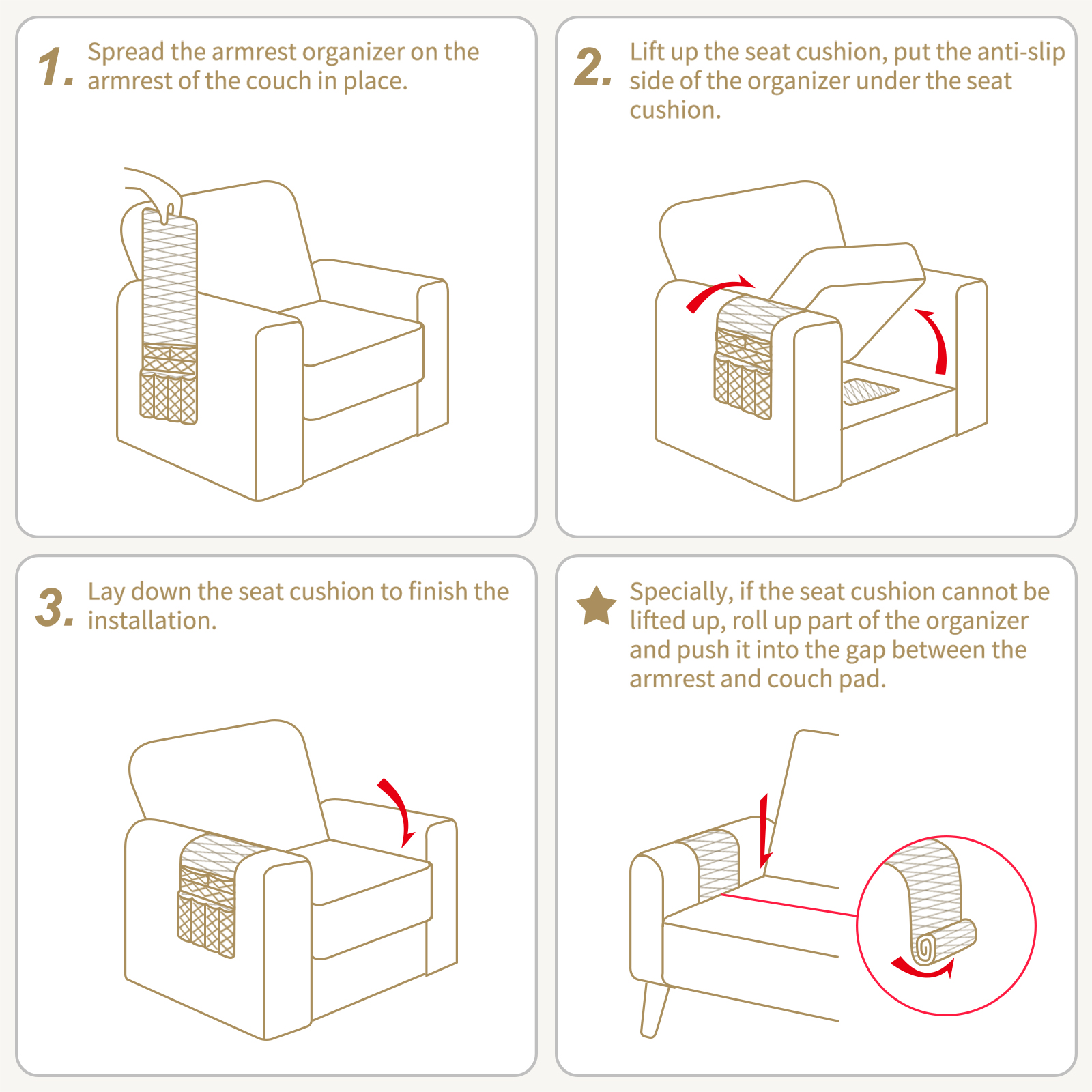 1. Spread the armrest organizer on the armrest of the couch in place.

2. Lift up the seat cushion, put the anti-slip side of the organizer under the seat cushion.

3. Lay down the seat cushion to finish the installation.

Specially, if the seat cushion cannot be lifted up, roll up part of the organizer and push it into the gap between the armrest and couch pad.