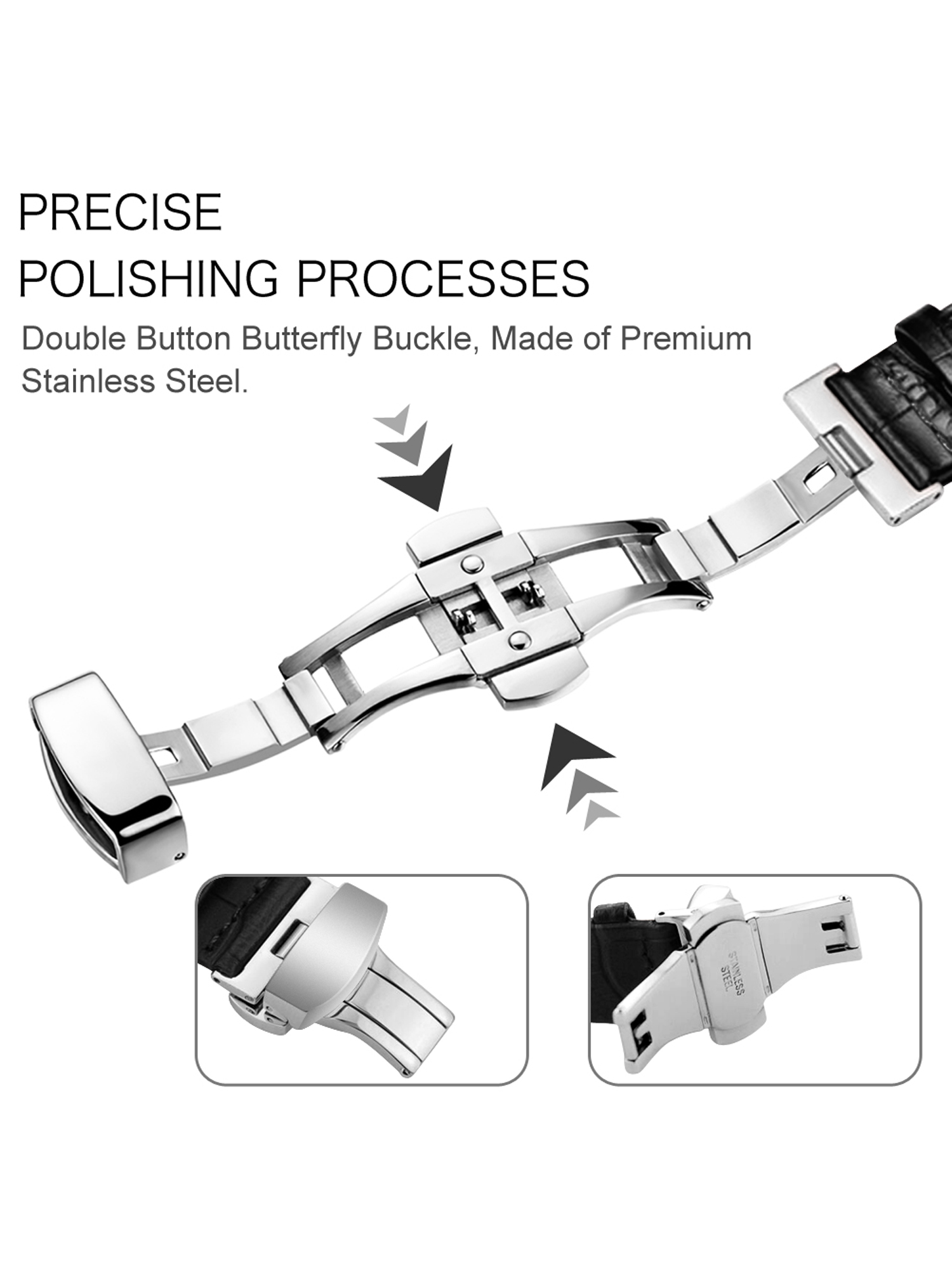 PRECISE
POLISHING PROCESSES

Double Button Butterfly Buckle, Made of Premium Stainless Steel.

STAINLESS STEEL